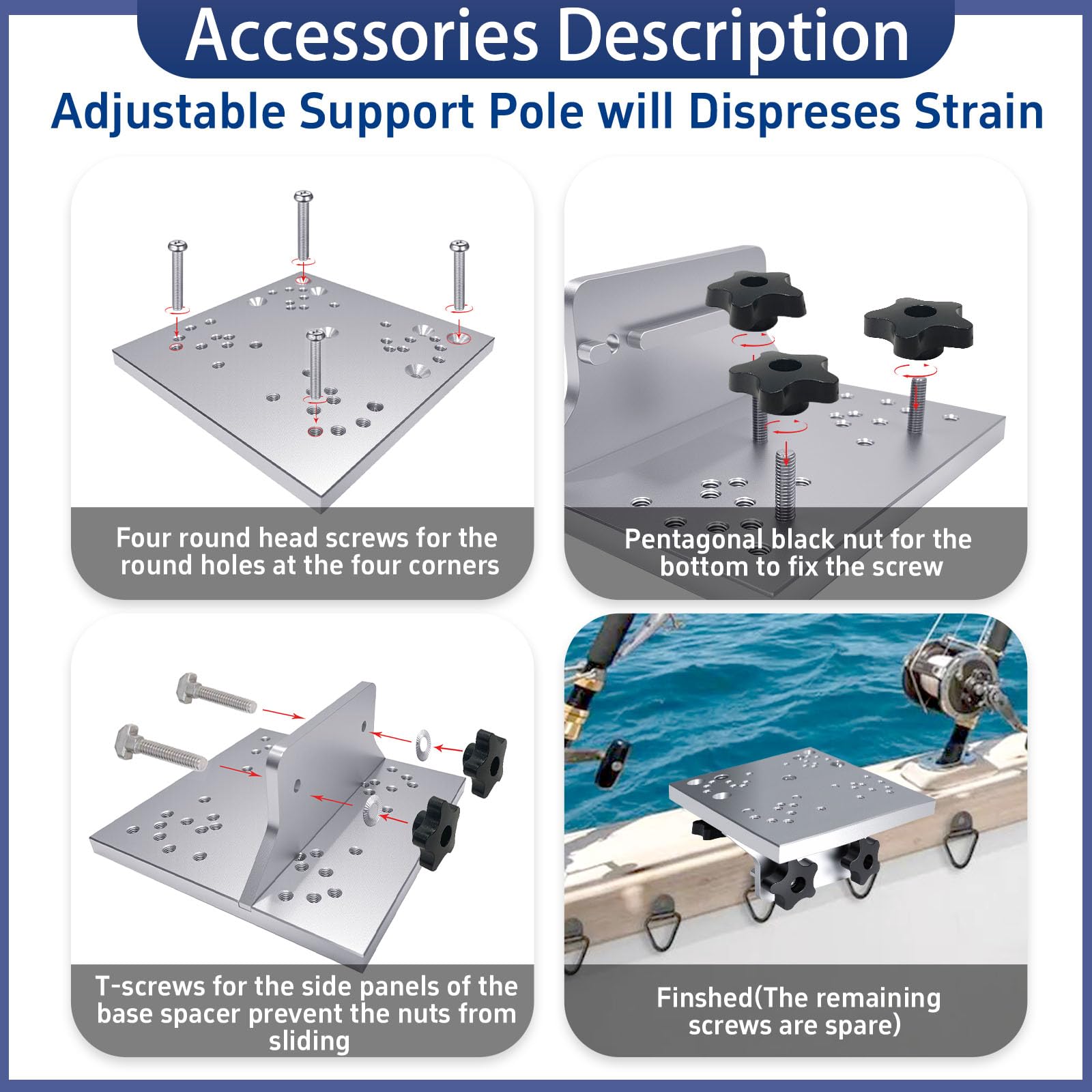 Accessories Description

Adjustable Support Pole will Dispreses Strain

Four round head screws for the round holes at the four corners

Pentagonal black nut for the bottom to fix the screw

T-screws for the side panels of the base spacer prevent the nuts from sliding

Finshed(The remaining screws are spare)