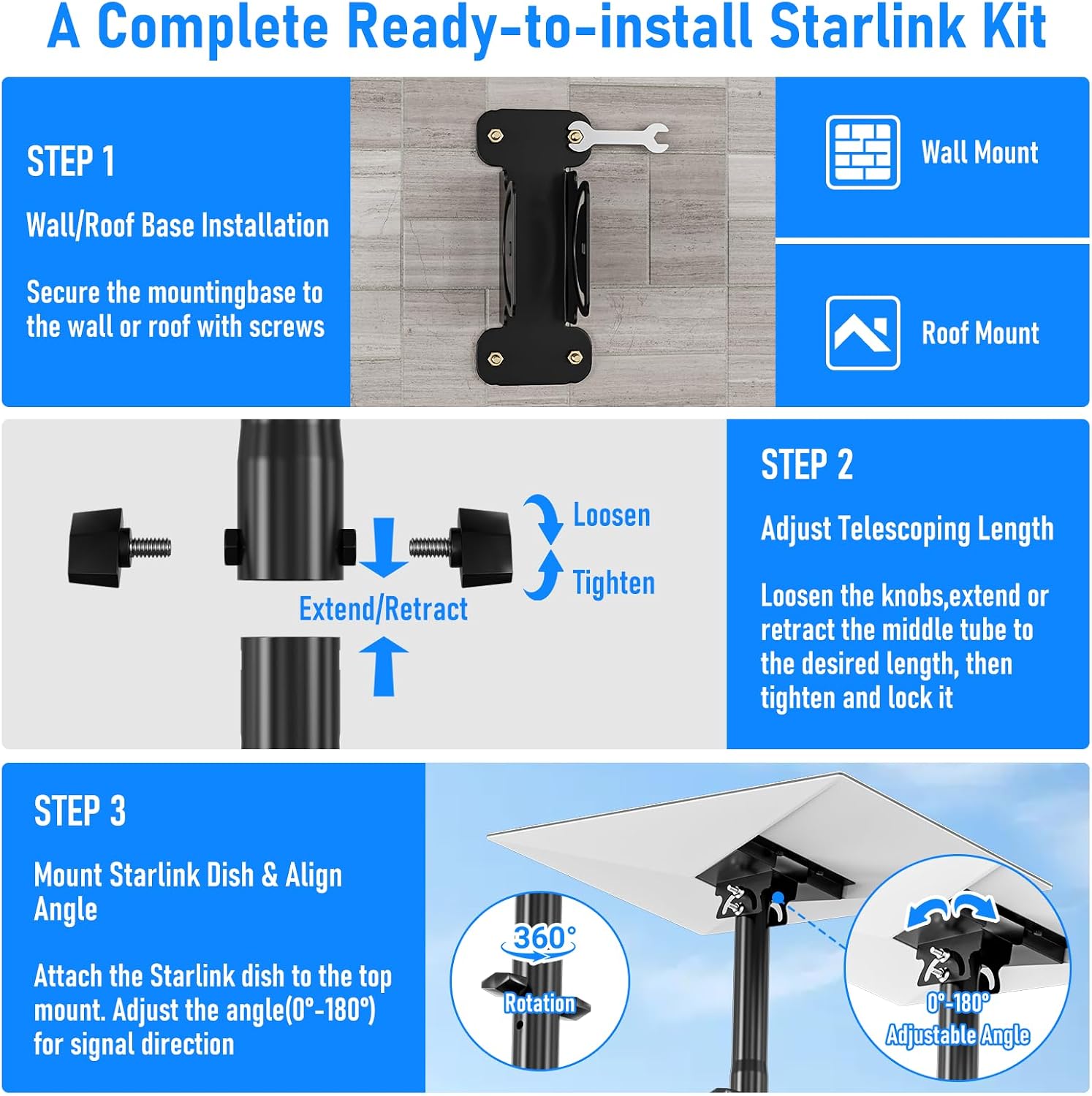 A Complete Ready-to-install Starlink Kit

STEP 1

Wall/Roof Base Installation

Secure the mountingbase to the wall or roof with screws

Wall Mount

Roof Mount

Loosen

Tighten

Extend/Retract

STEP 2

Adjust Telescoping Length

Loosen the knobs,extend or retract the middle tube to the desired length, then tighten and lock it

STEP 3

Mount Starlink Dish & Align Angle

Attach the Starlink dish to the top mount. Adjust the angle(0°-180°) for signal direction

360°

Rotation

0°-180°

Adjustable Angle