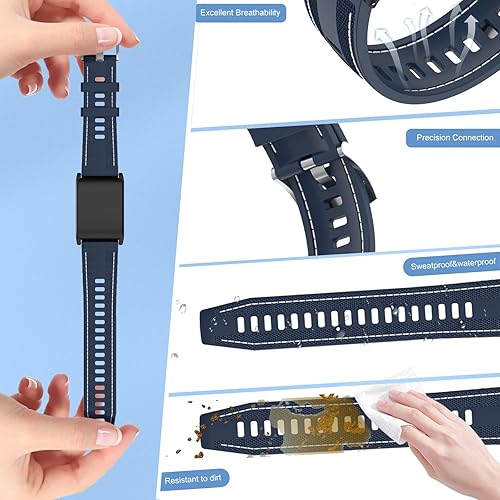 Excellent Breathability

Precision Connection

Sweatproof&waterproof

Resistant to dirt