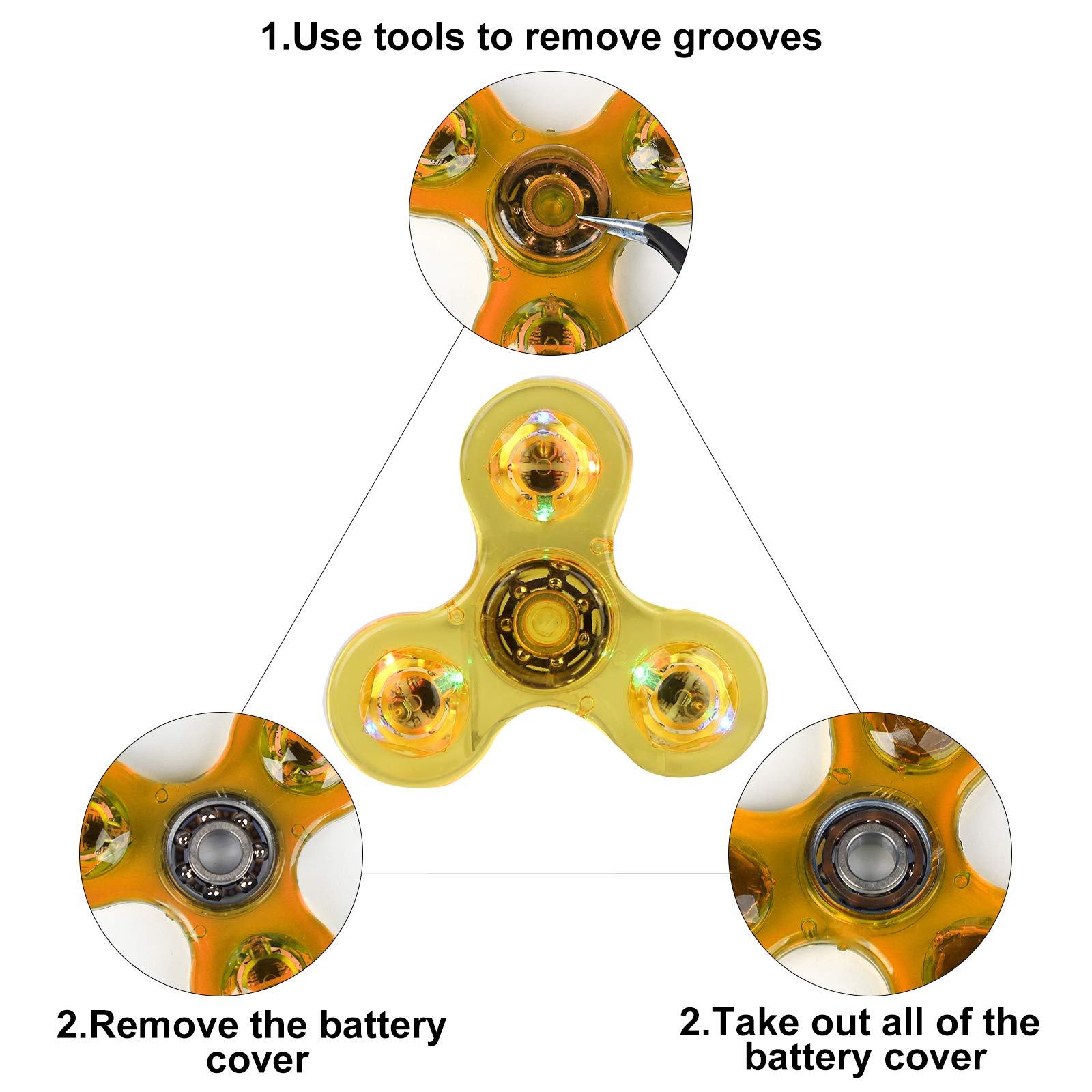 1.Use tools to remove grooves

2.Remove the battery cover

2.Take out all of the battery cover