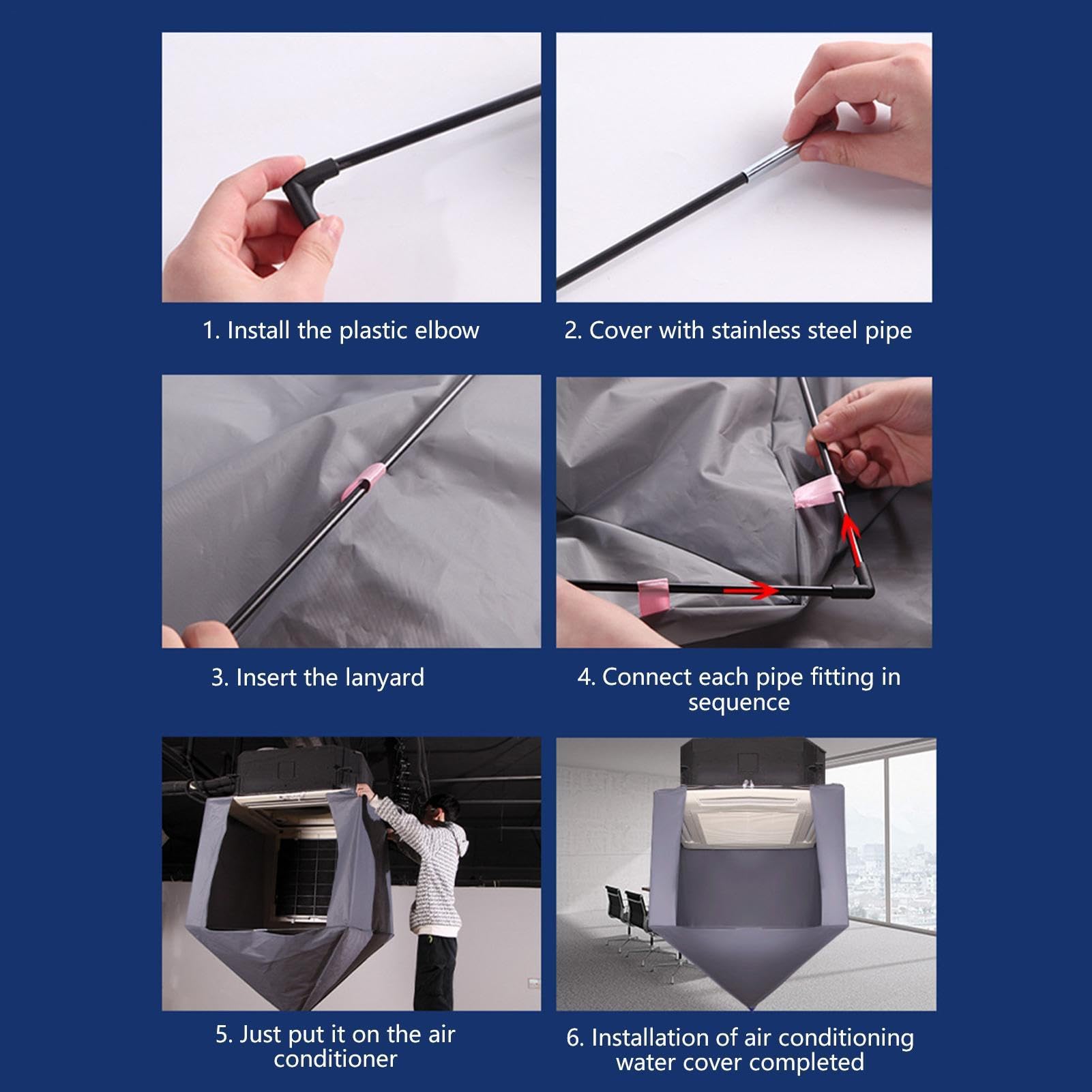 1. Install the plastic elbow

2. Cover with stainless steel pipe

3. Insert the lanyard

4. Connect each pipe fitting in sequence

5. Just put it on the air conditioner

6. Installation of air conditioning water cover completed