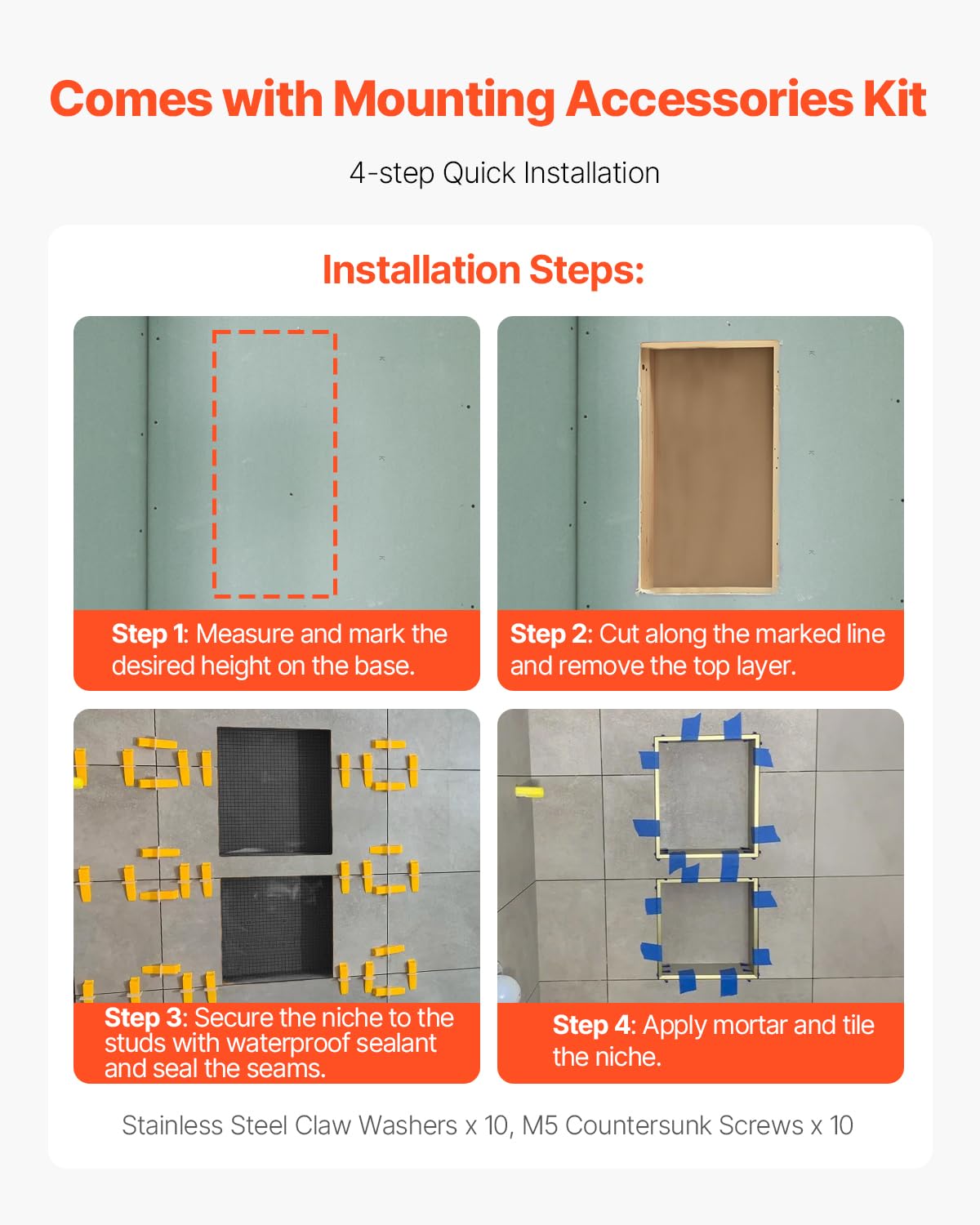 Comes with Mounting Accessories Kit

4-step Quick Installation

Installation Steps:

Step 1: Measure and mark the desired height on the base.

Step 2: Cut along the marked line and remove the top layer.

Step 3: Secure the niche to the studs with waterproof sealant and seal the seams.

Step 4: Apply mortar and tile the niche.

Stainless Steel Claw Washers x 10, M5 Countersunk Screws x 10