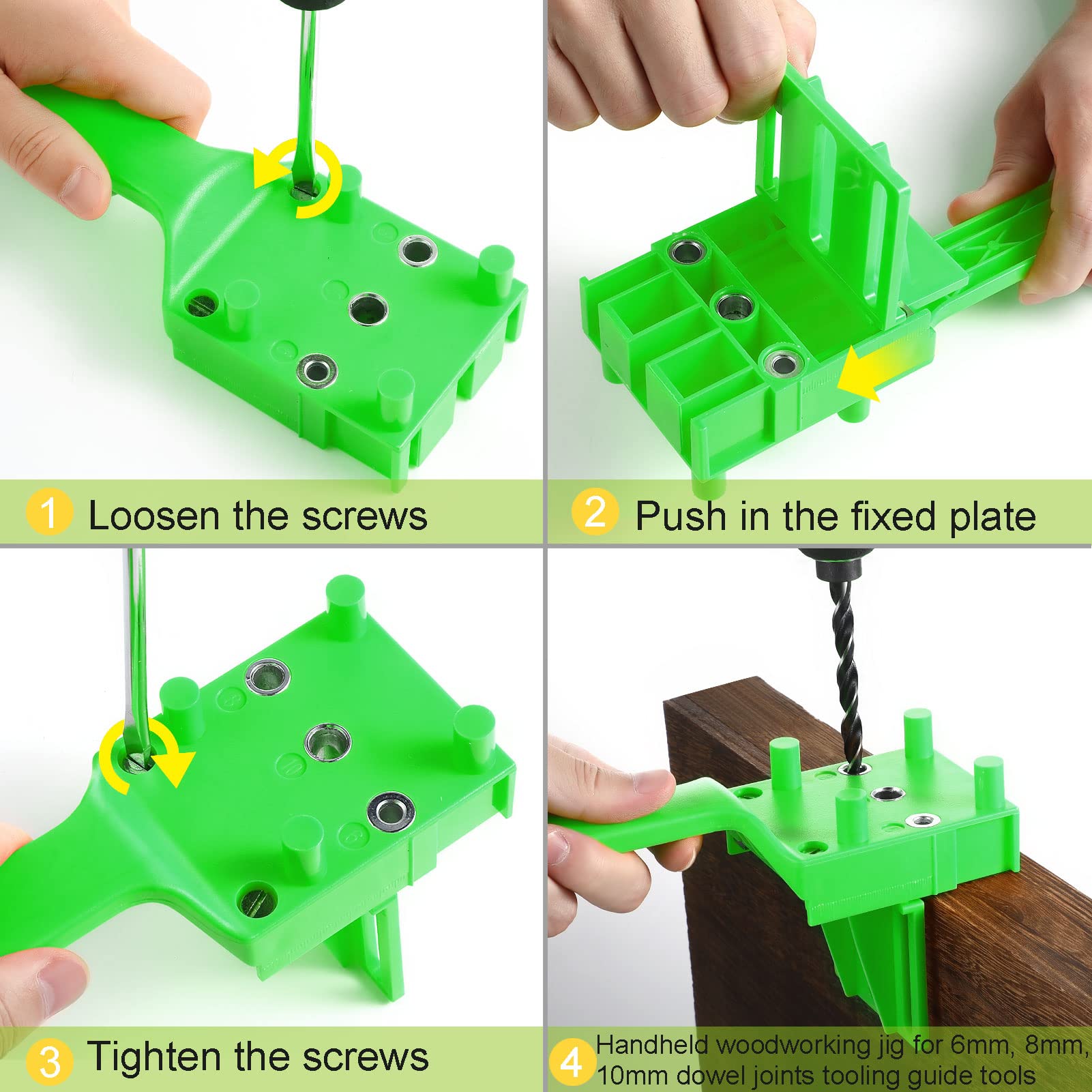 1 Loosen the screws

2 Push in the fixed plate

3 Tighten the screws

4 Handheld woodworking jig for 6mm, 8mm, 10mm dowel joints tooling guide tools