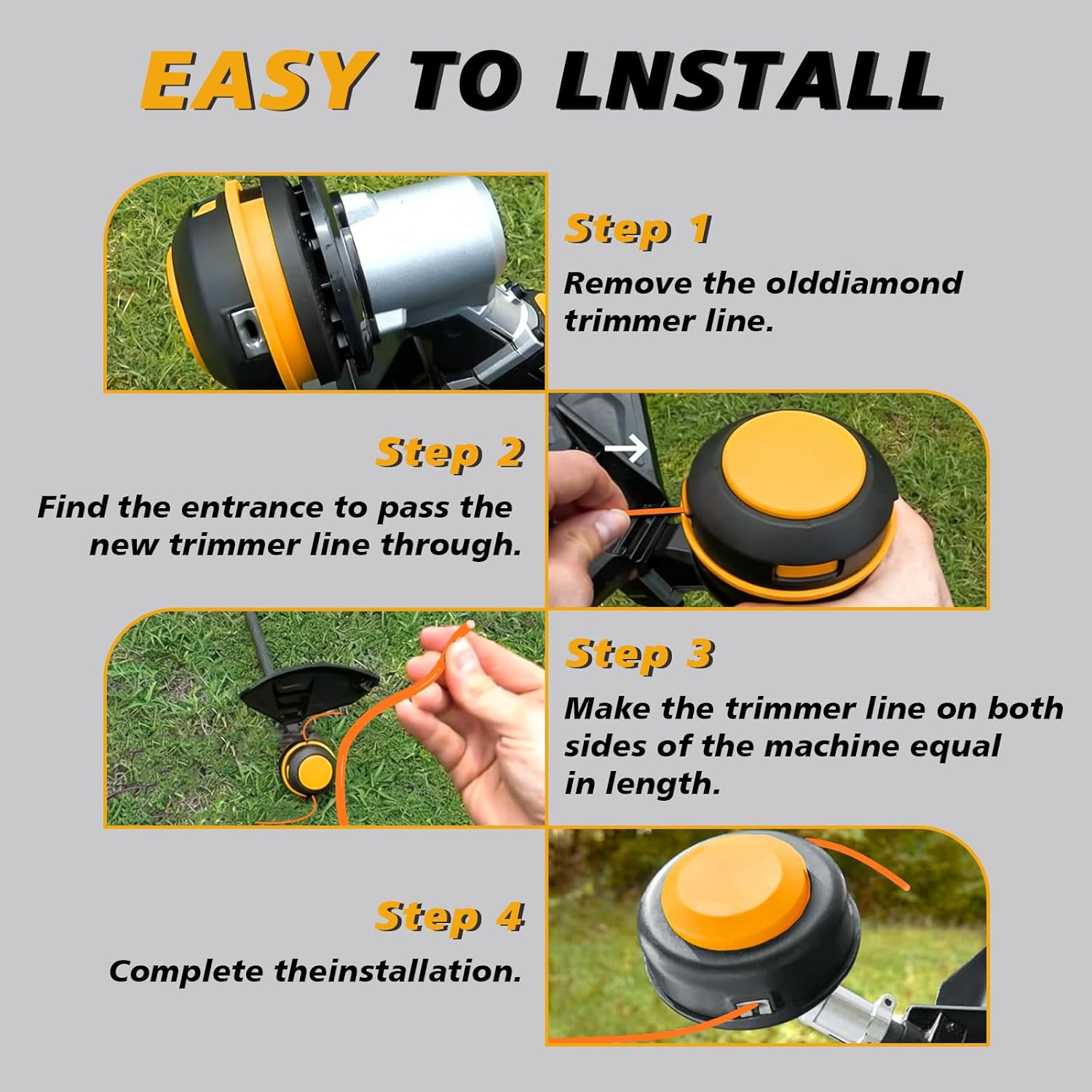 EASY TO LNSTALL

Step 1

Remove the olddiamond trimmer line.

Step 2

Find the entrance to pass the new trimmer line through.

Step 3

Make the trimmer line on both sides of the machine equal in length.

Step 4

Complete theinstallation.