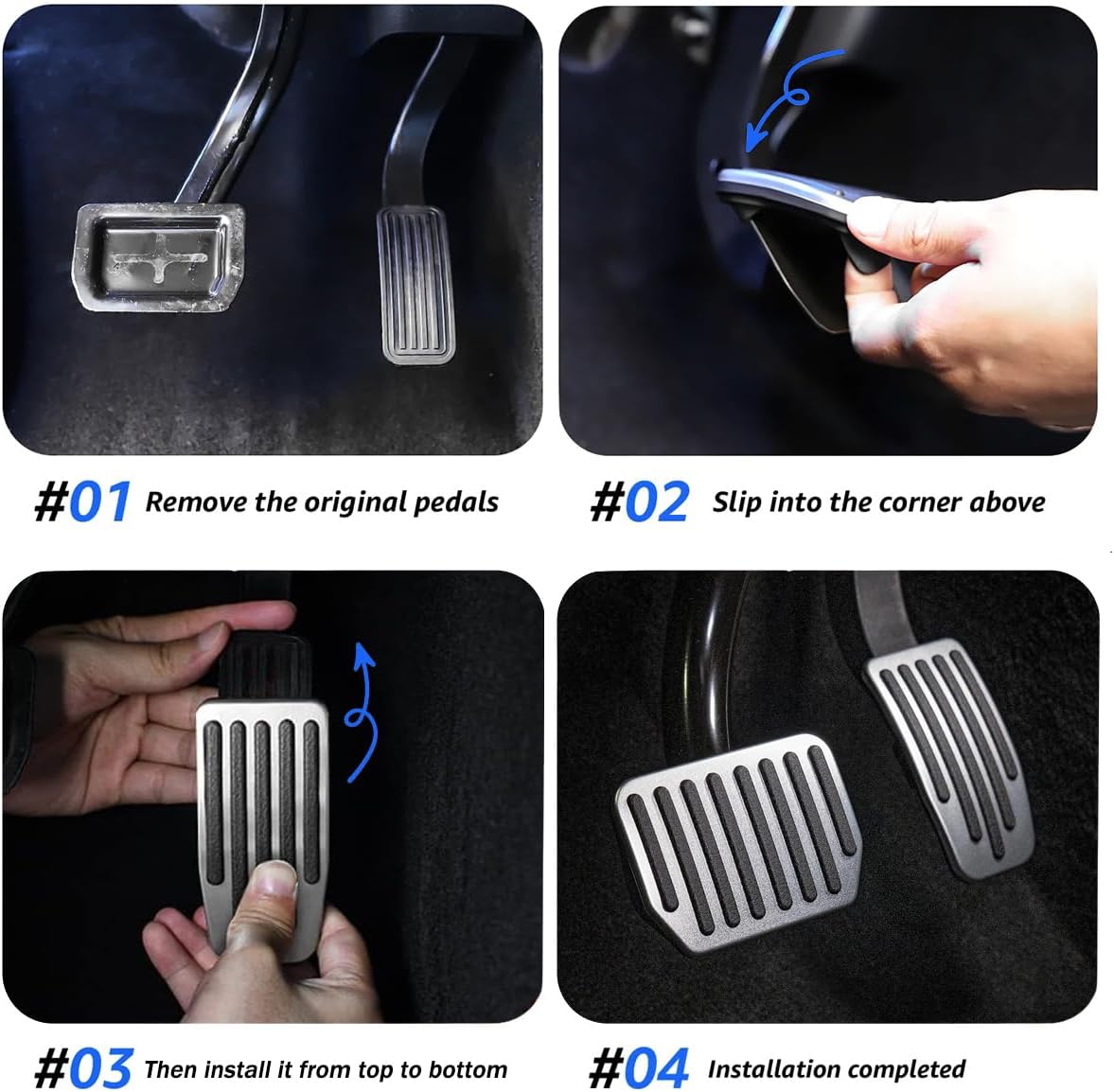 #01 Remove the original pedals

#02 Slip into the corner above

#03 Then install it from top to bottom

#04 Installation completed