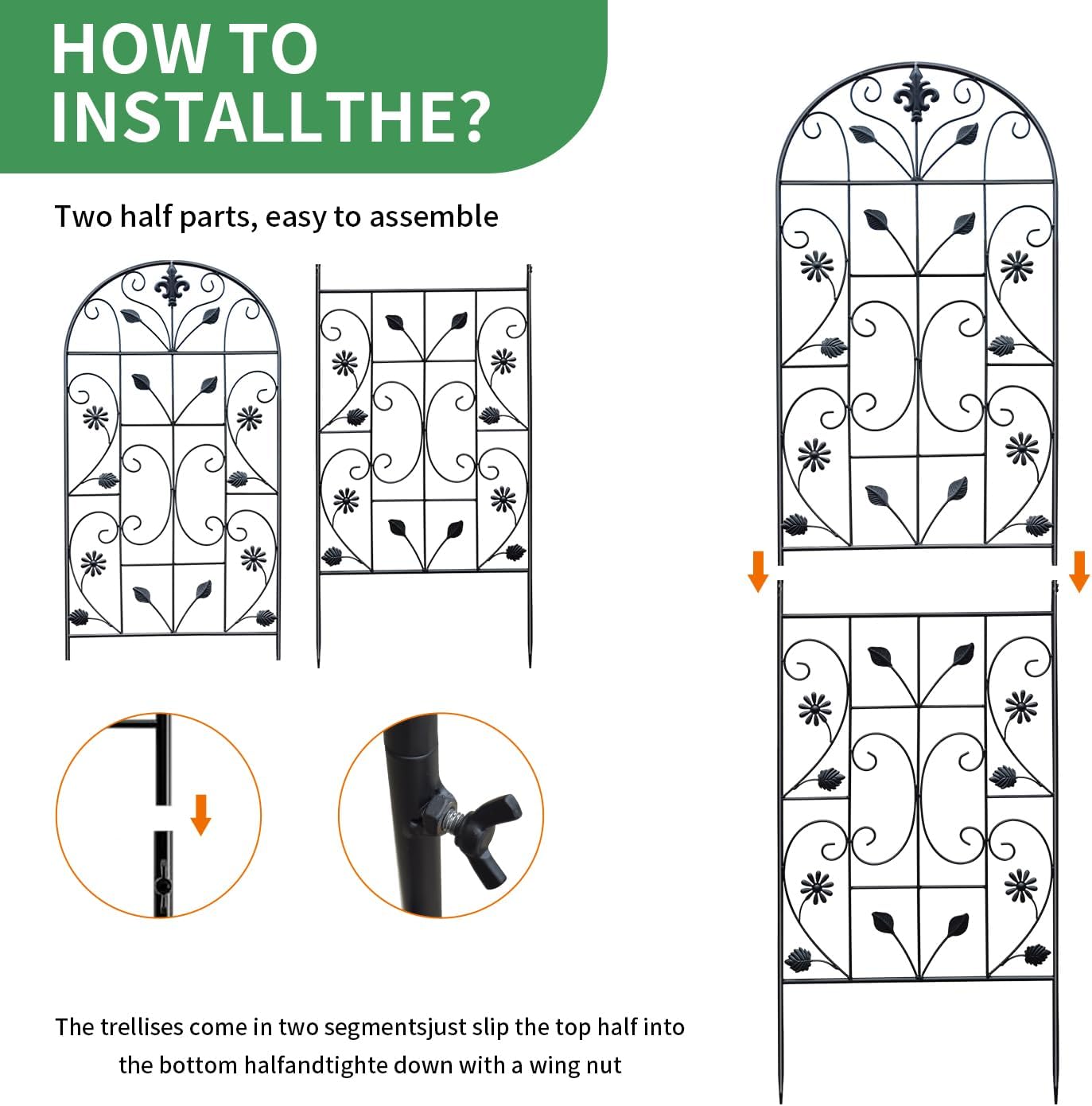 HOW TO INSTALLTHE?

Two half parts, easy to assemble

The trellises come in two segmentsjust slip the top half into the bottom halfandtighte down with a wing nut