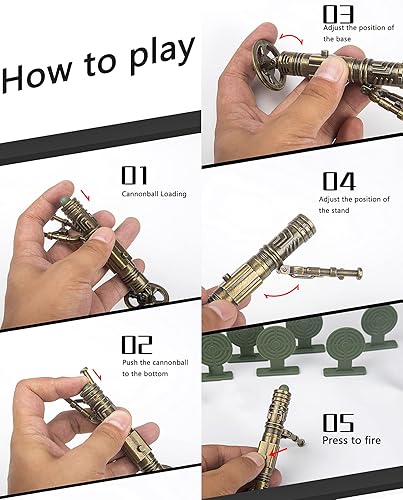 How to play

01
Cannonball Loading

02
Push the cannonball to the bottom

03
Adjust the position of the base

04
Adjust the position of the stand

05
Press to fire