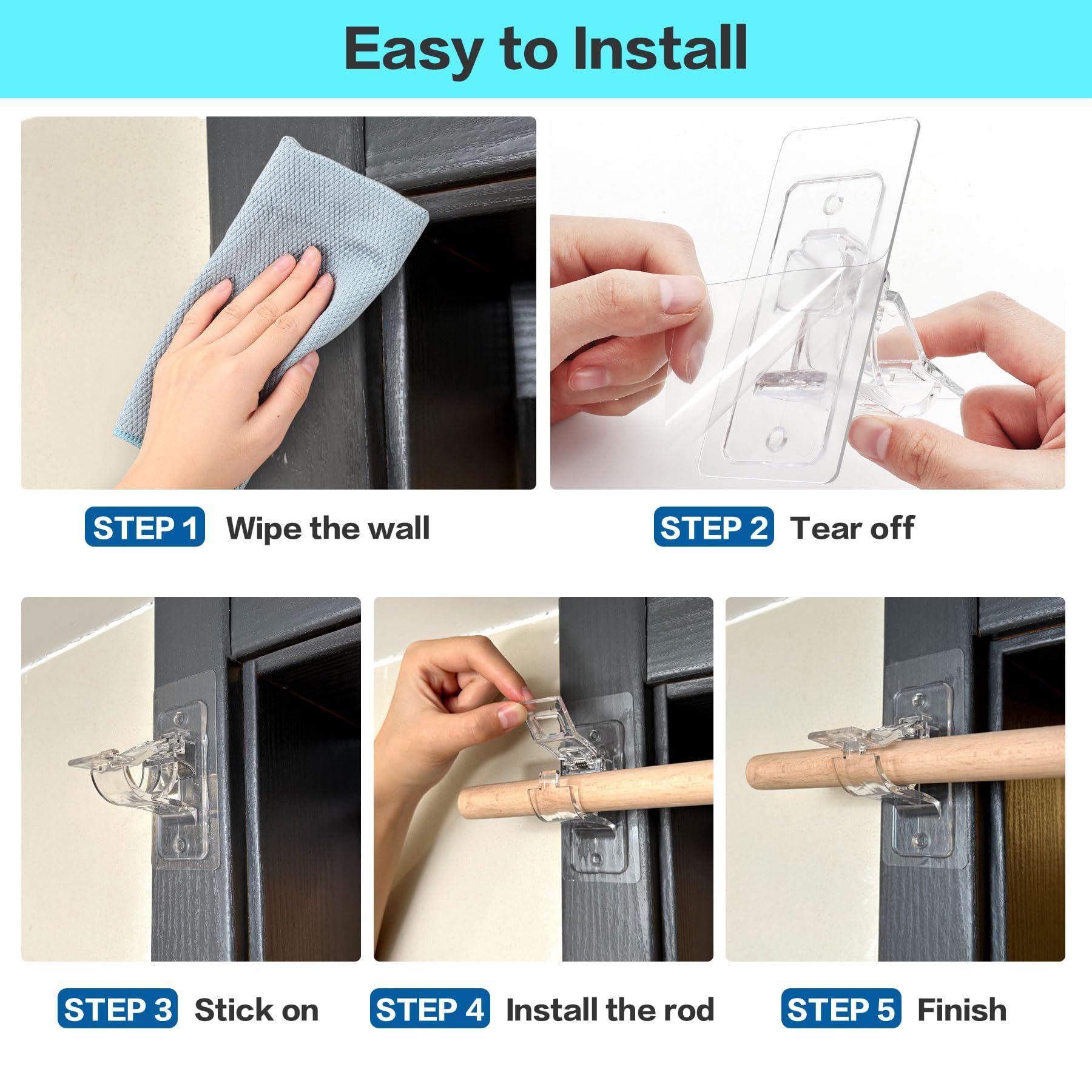 Easy to Install

STEP 1 Wipe the wall

STEP 2 Tear off

STEP 3 Stick on

STEP 4 Install the rod

STEP 5 Finish