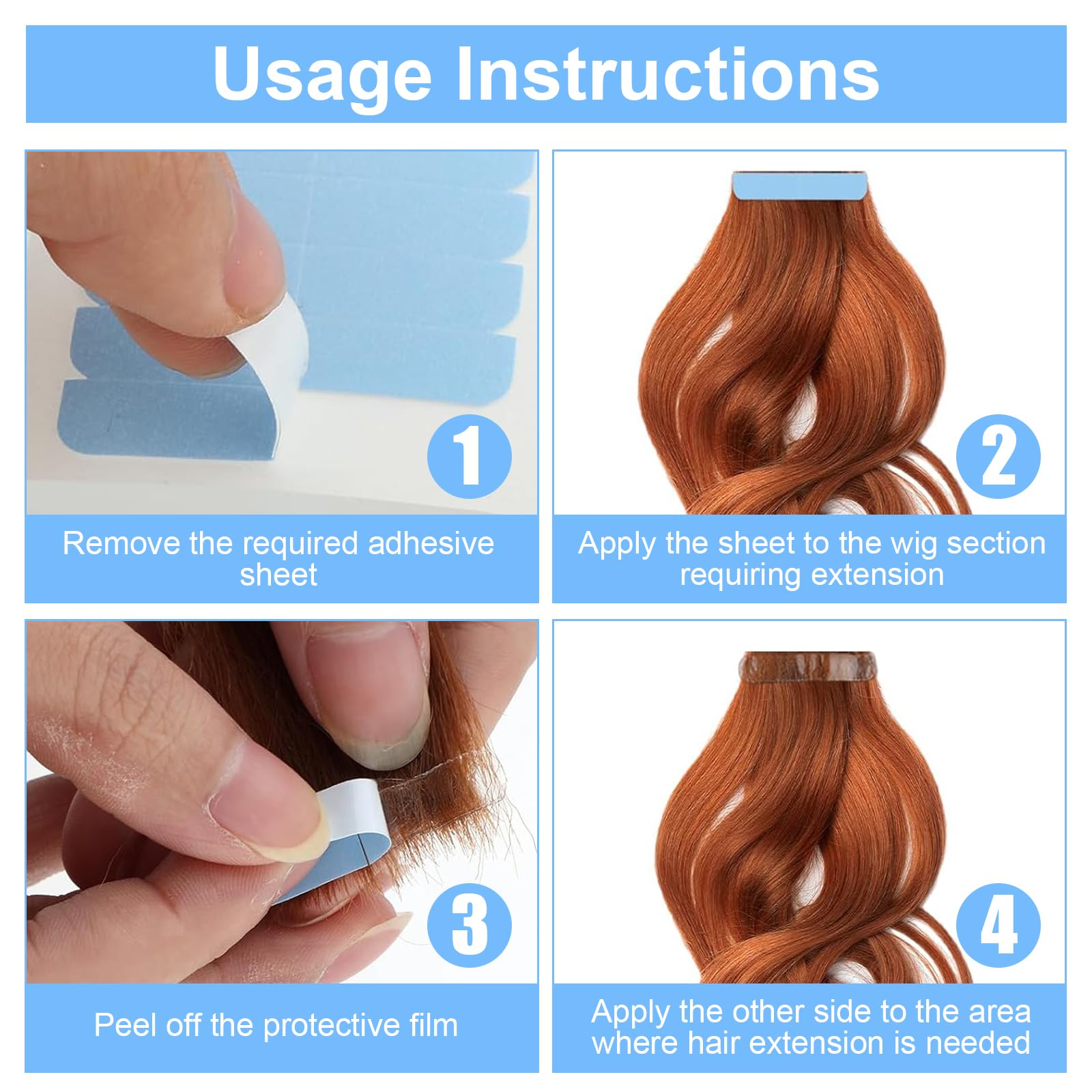 Usage Instructions

1

Remove the required adhesive sheet

2

Apply the sheet to the wig section requiring extension

3

Peel off the protective film

4

Apply the other side to the area where hair extension is needed