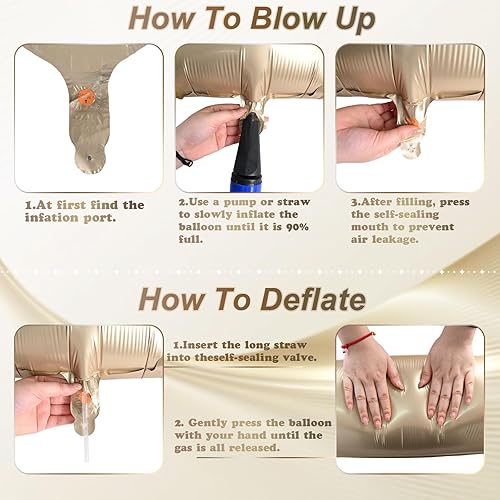 How To Blow Up

1.At first find the infation port.

2.Use a pump or straw to slowly inflate the balloon until it is 90% full.

3.After filling, press the self-sealing mouth to prevent air leakage.

How To Deflate

1.Insert the long straw into theself-sealing valve.

2. Gently press the balloon with your hand until the gas is all released.