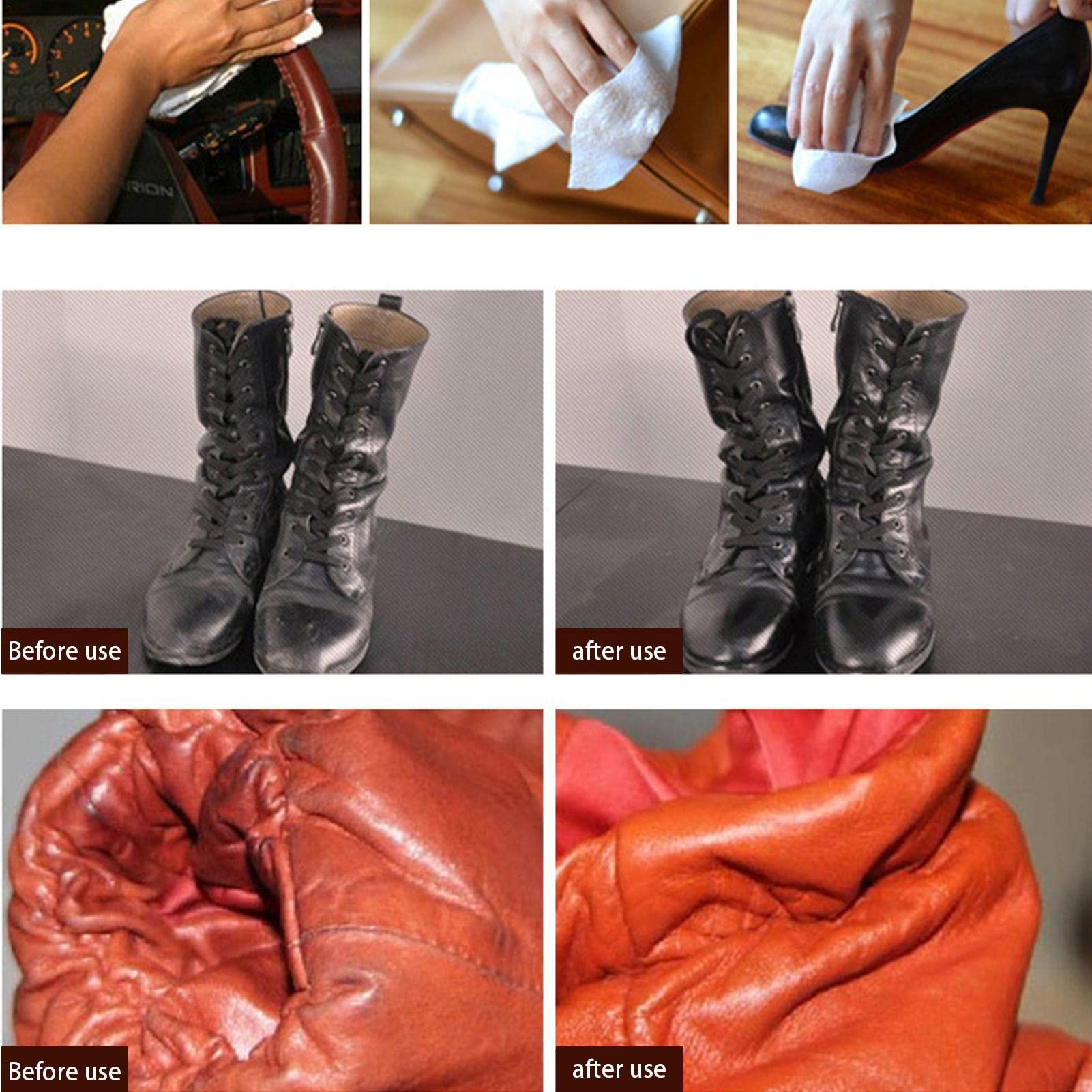 RION

Before use

after use

Before use

after use