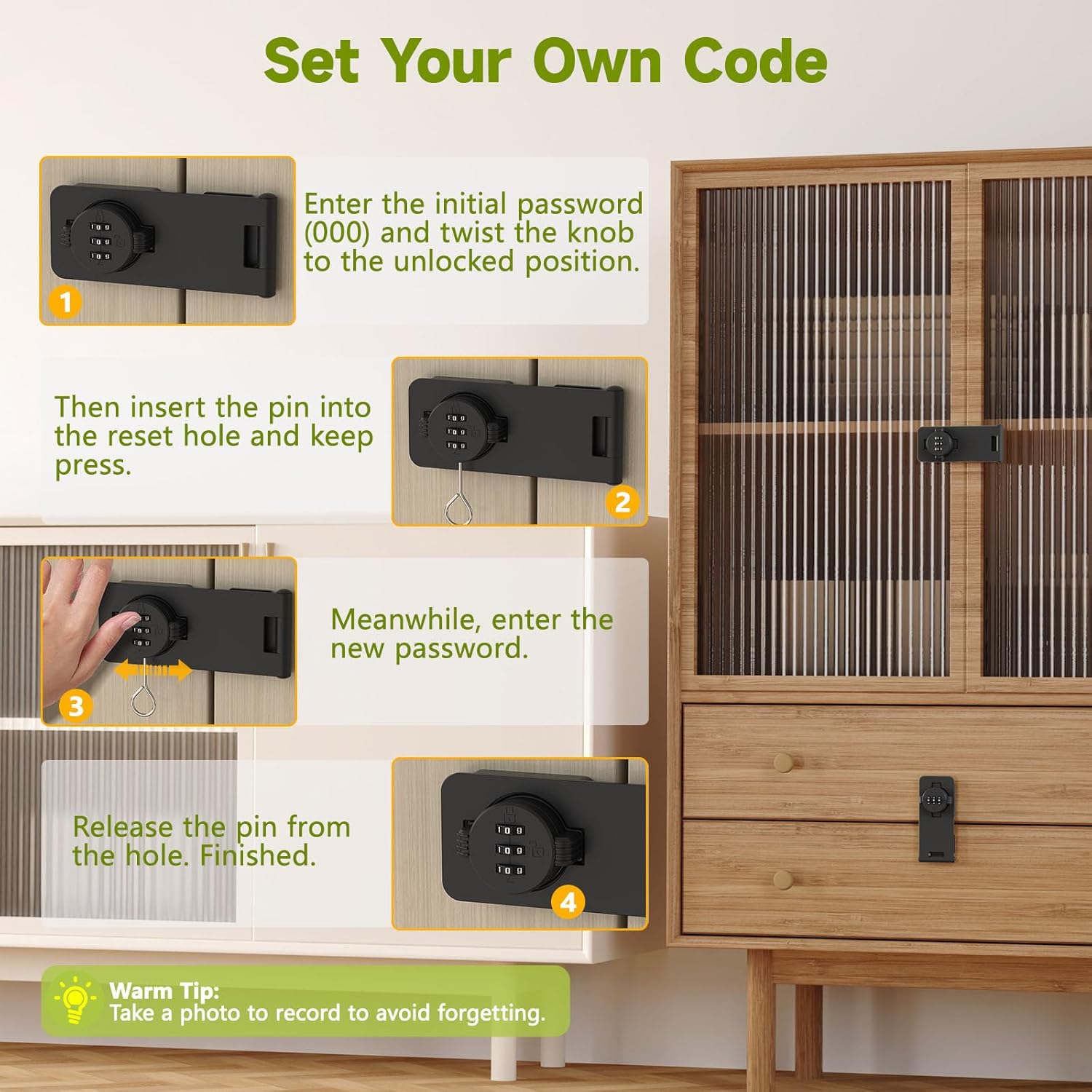 Set Your Own Code

1

Enter the initial password (000) and twist the knob to the unlocked position.

Then insert the pin into the reset hole and keep press.

2

3

Meanwhile, enter the new password.

Release the pin from the hole. Finished.

4

Warm Tip:
Take a photo to record to avoid forgetting.