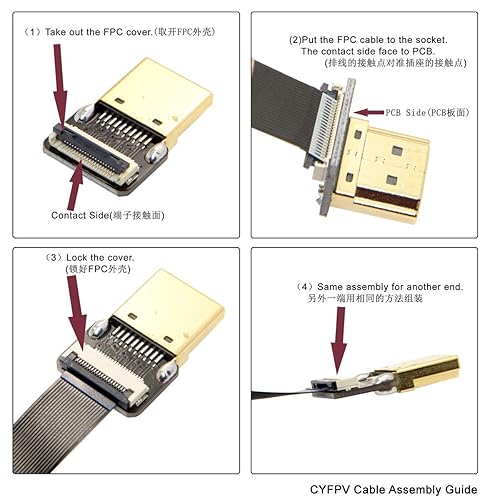 （1）Take out the FPC cover.(取开FPC外壳)

Contact Side(端子接触面)

(2)Put the FPC cable to the socket. The contact side face to PCB. (排线的接触点对准插座的接触点)

PCB Side(PCB板面)

（3）Lock the cover. (锁好FPC外壳)

（4）Same assembly for another end. 另外一端用相同的方法组装

CYFPV Cable Assembly Guide