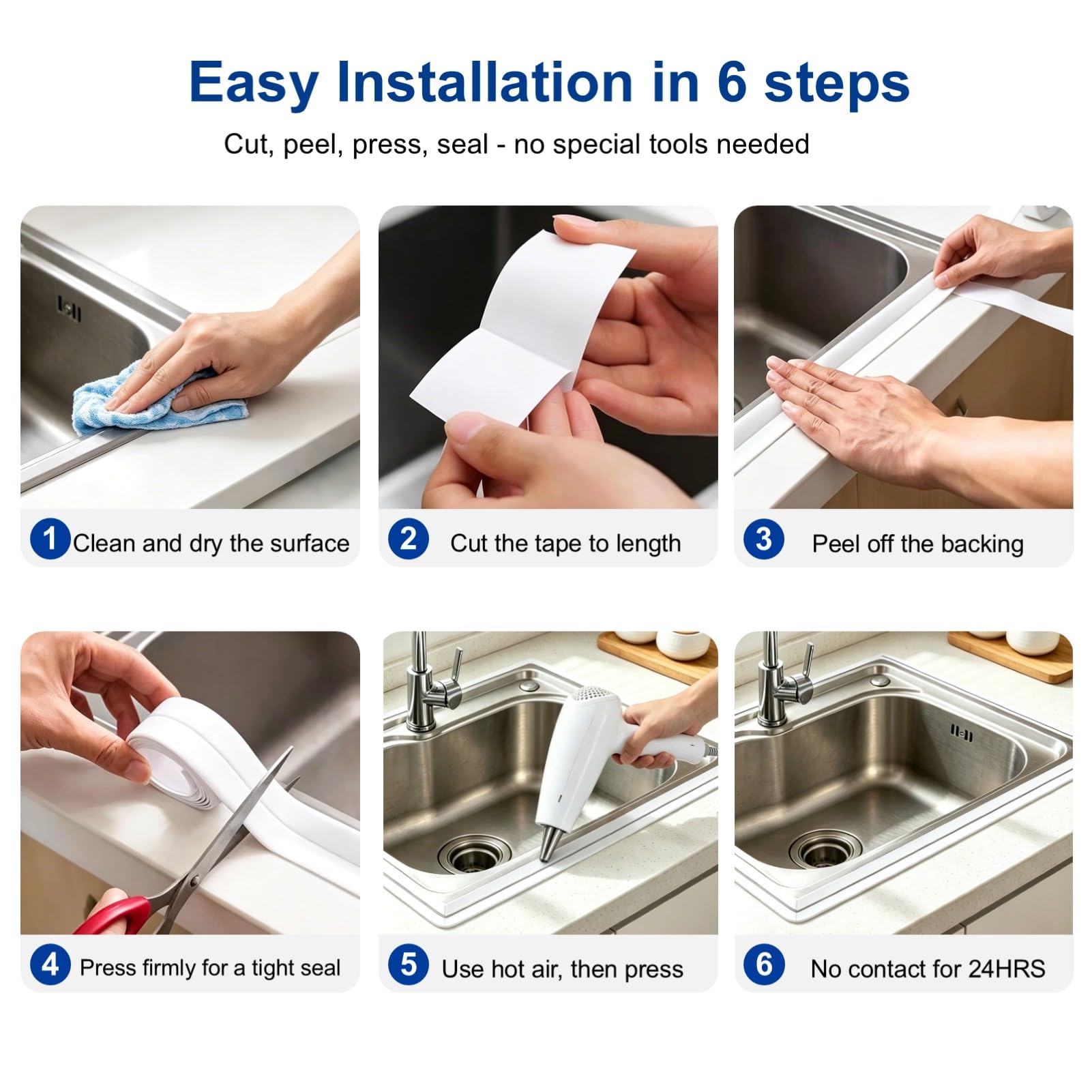 Easy Installation in 6 steps

Cut, peel, press, seal - no special tools needed

1 Clean and dry the surface

2 Cut the tape to length

3 Peel off the backing

4 Press firmly for a tight seal

5 Use hot air, then press

6 No contact for 24HRS