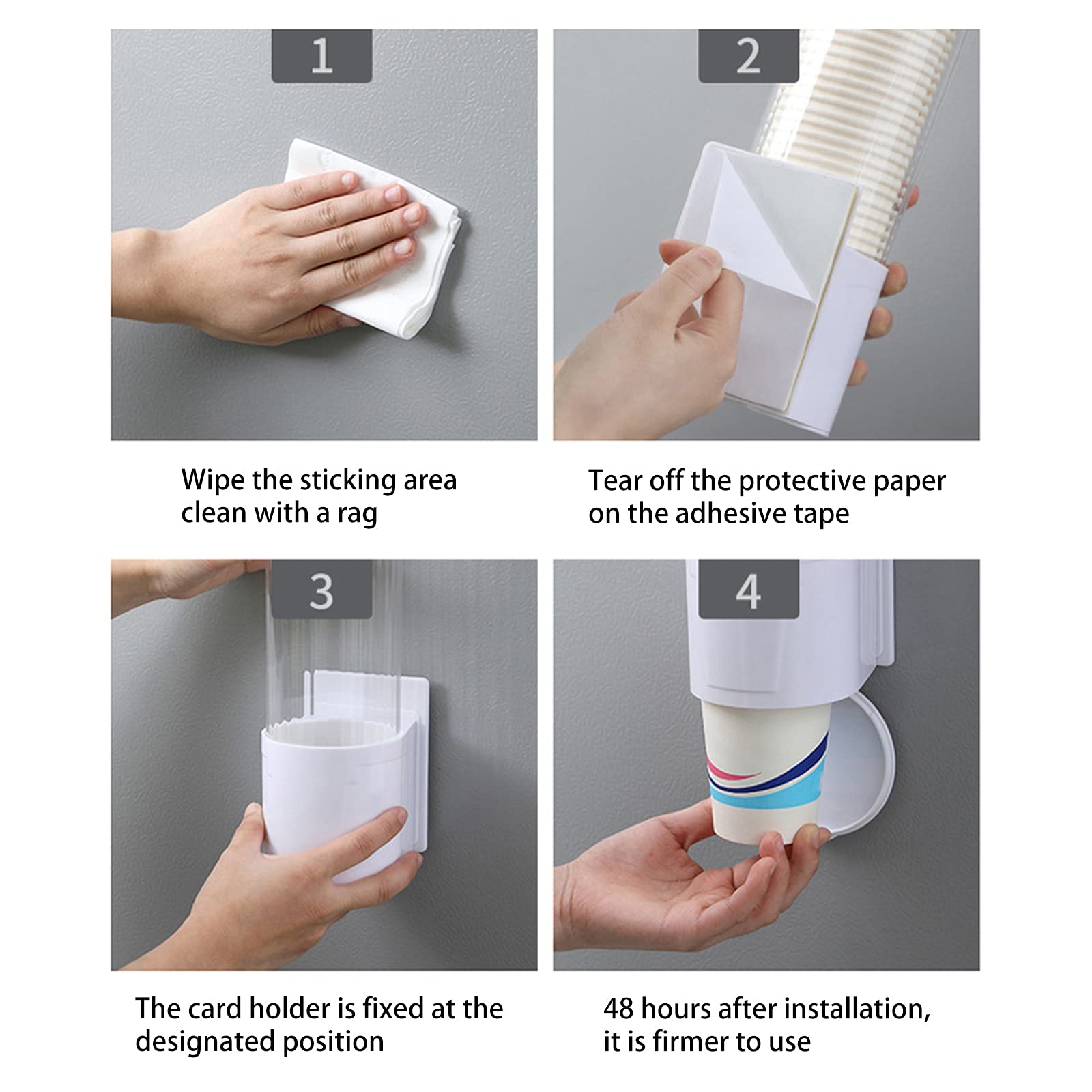 1

Wipe the sticking area clean with a rag

2

Tear off the protective paper on the adhesive tape

3

The card holder is fixed at the designated position

4

48 hours after installation, it is firmer to use