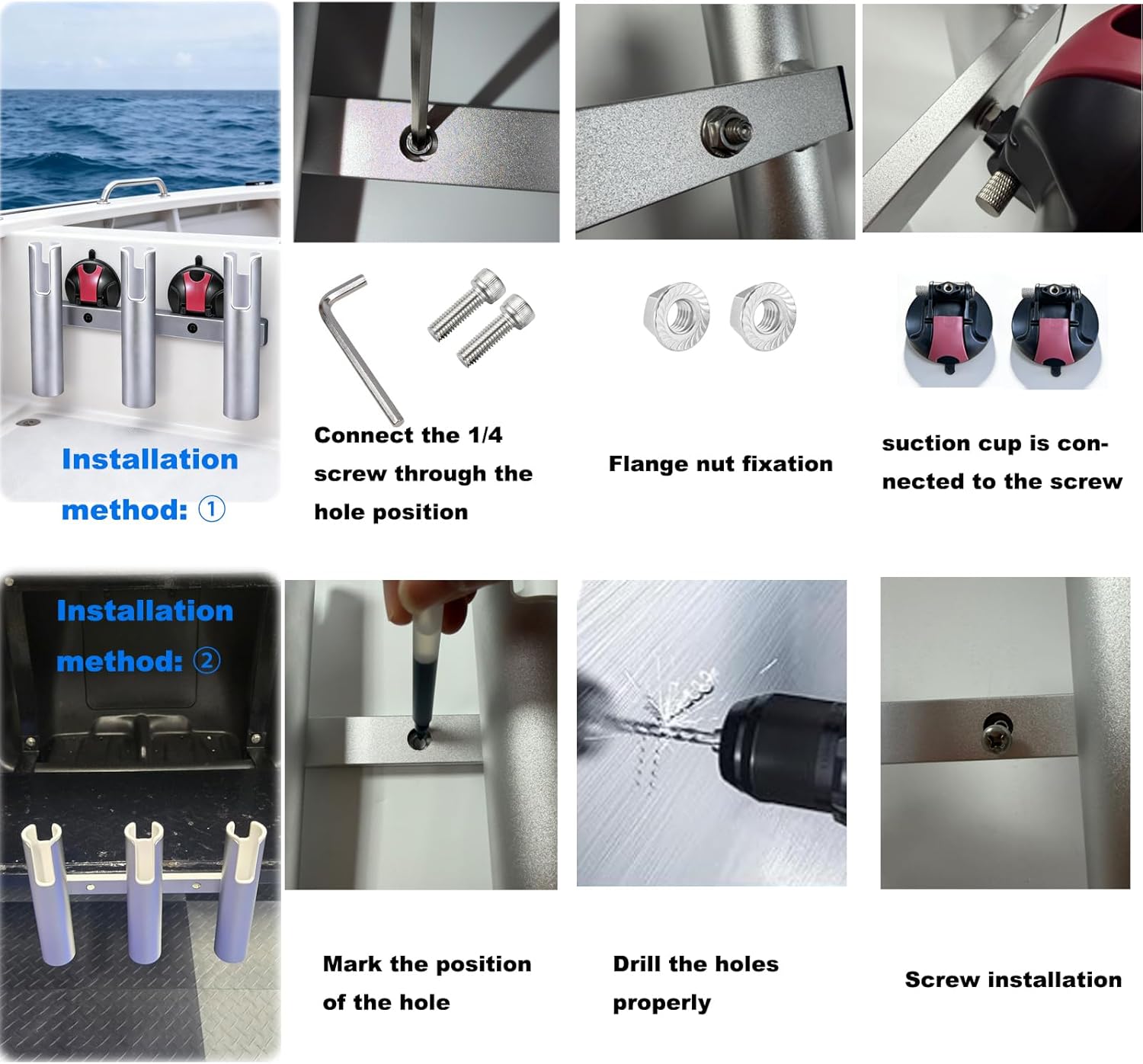 Installation method: ①

Connect the 1/4 screw through the hole position

Flange nut fixation

suction cup is connected to the screw

Installation method: ②

Mark the position of the hole

Drill the holes properly

Screw installation