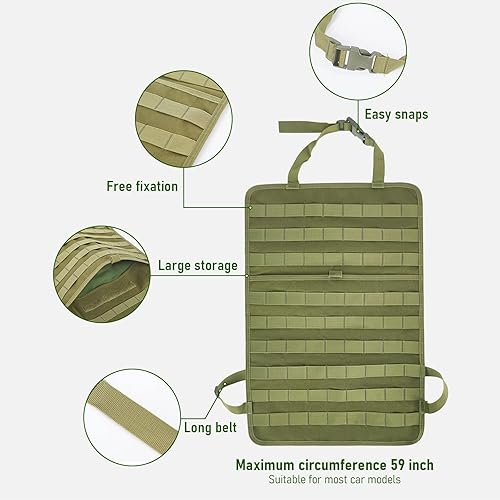 Easy snaps

Free fixation

Large storage

Long belt

Maximum circumference 59 inch
Suitable for most car models