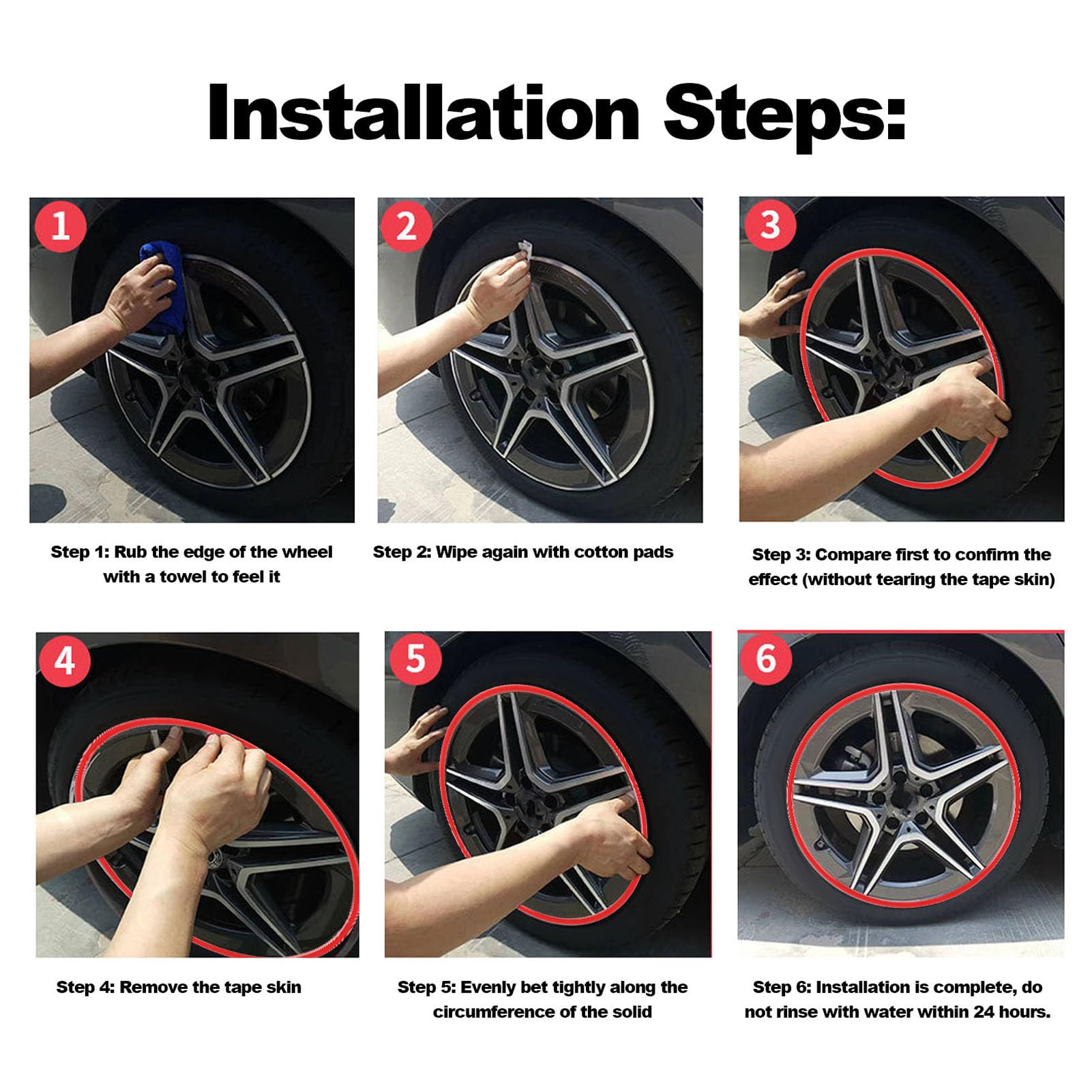 Installation Steps:

1

Step 1: Rub the edge of the wheel with a towel to feel it

2

Step 2: Wipe again with cotton pads

3

Step 3: Compare first to confirm the effect (without tearing the tape skin)

4

Step 4: Remove the tape skin

5

Step 5: Evenly bet tightly along the circumference of the solid

6

Step 6: Installation is complete, do not rinse with water within 24 hours.