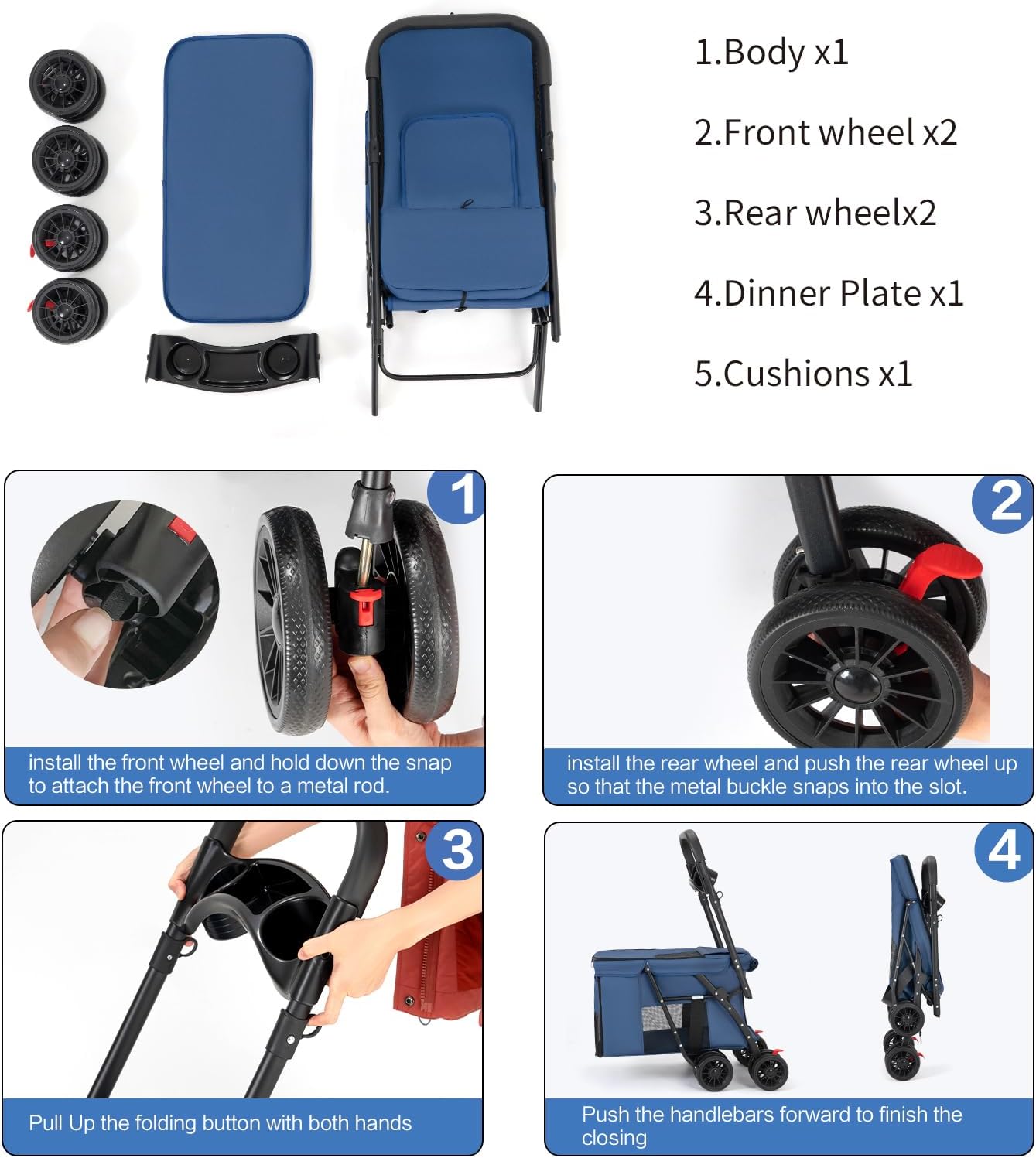 1.Body x1

2.Front wheel x2

3.Rear wheelx2

4.Dinner Plate x1

5.Cushions x1

1

install the front wheel and hold down the snap to attach the front wheel to a metal rod.

2

install the rear wheel and push the rear wheel up so that the metal buckle snaps into the slot.

3

Pull Up the folding button with both hands

4

Push the handlebars forward to finish the closing