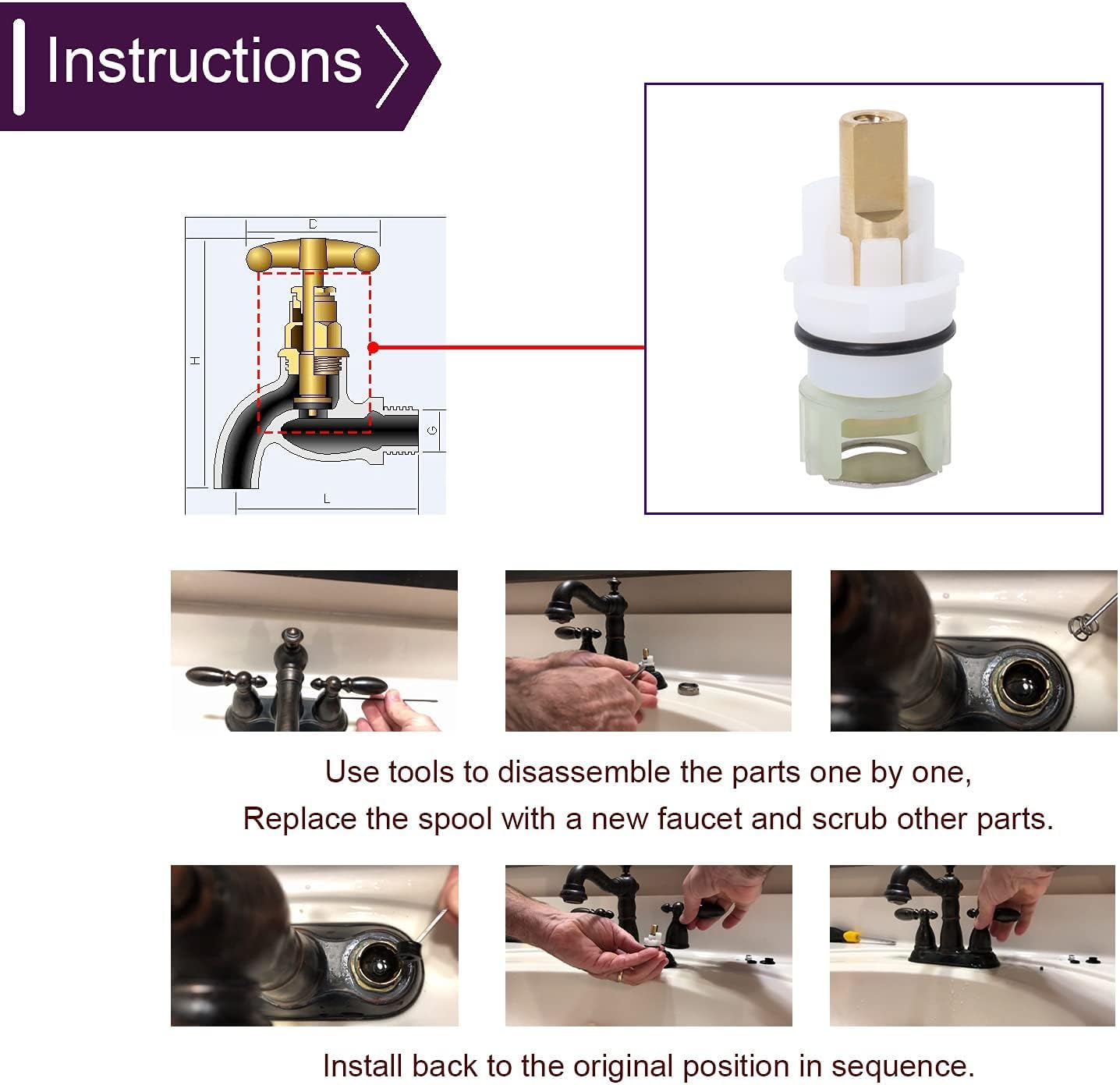 Instructions

D

H

G

L

Use tools to disassemble the parts one by one,
Replace the spool with a new faucet and scrub other parts.

Install back to the original position in sequence.