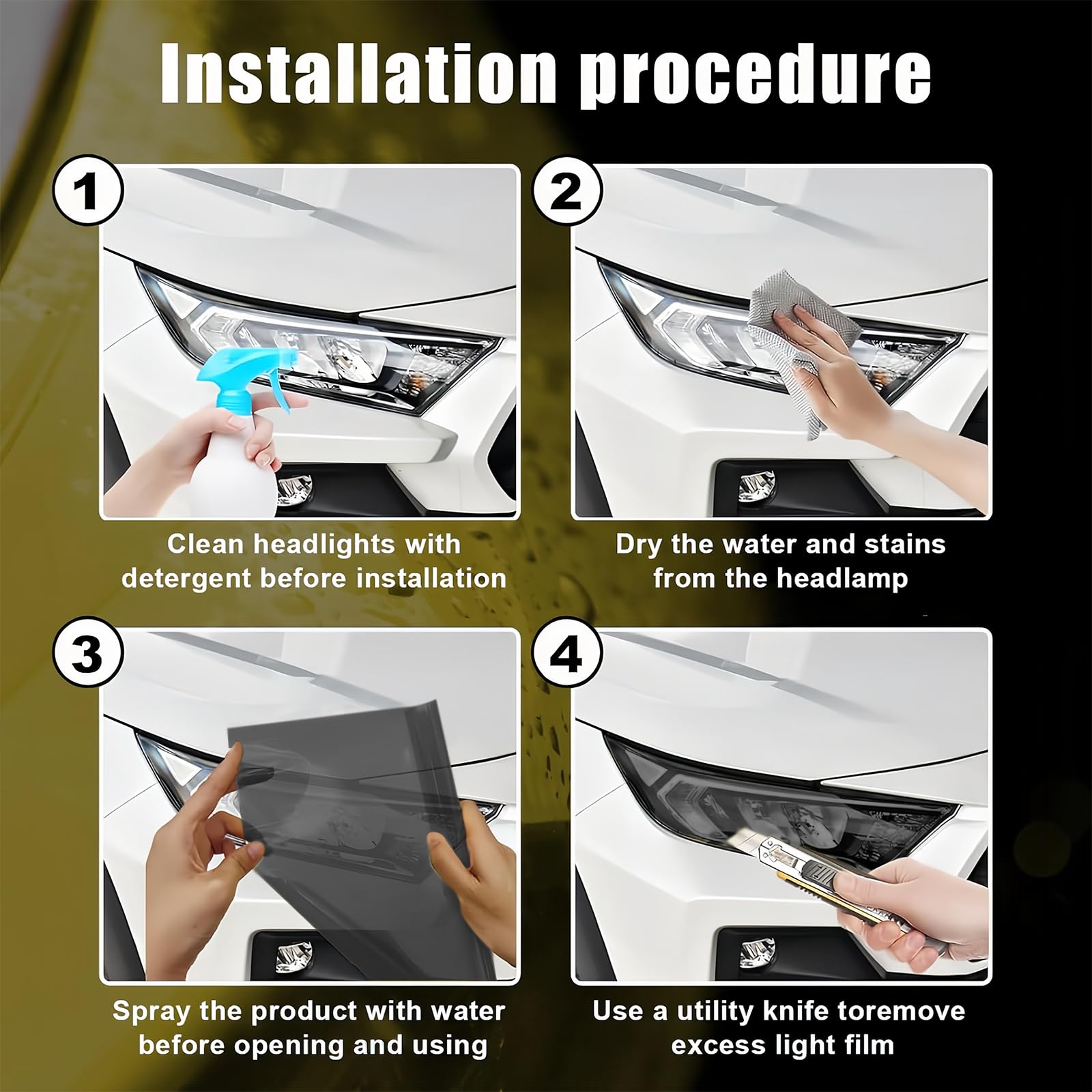 Installation procedure

1

Clean headlights with detergent before installation

2

Dry the water and stains from the headlamp

3

Spray the product with water before opening and using

4

Use a utility knife toremove excess light film