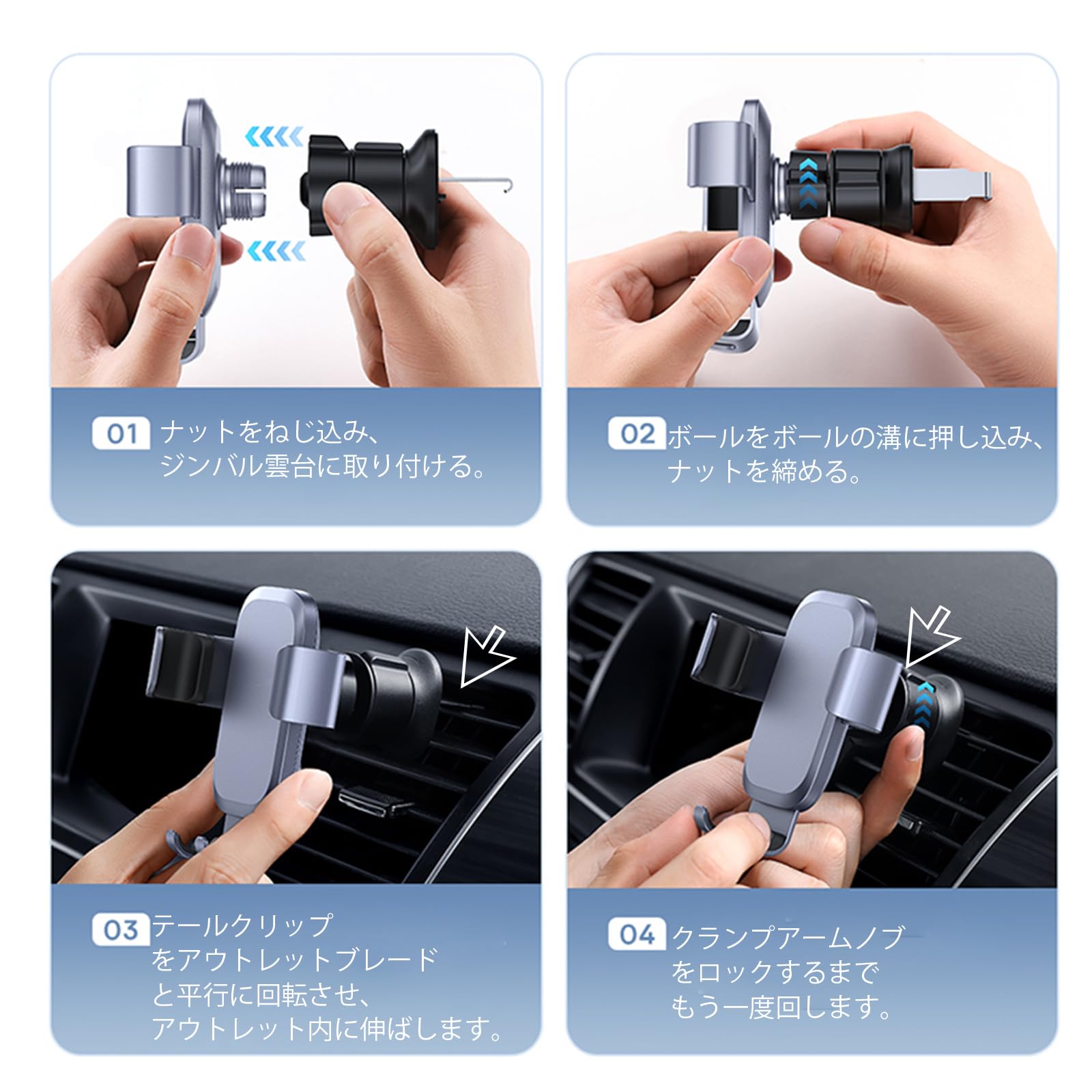 01 ナットをねじ込み、ジンバル雲台に取り付ける。

02 ボールをボールの溝に押し込み、ナットを締める。

03 テールクリップをアウトレットブレードと平行に回転させ、アウトレット内に伸ばします。

04 クランプアームノブをロックするまでもう一度回します。