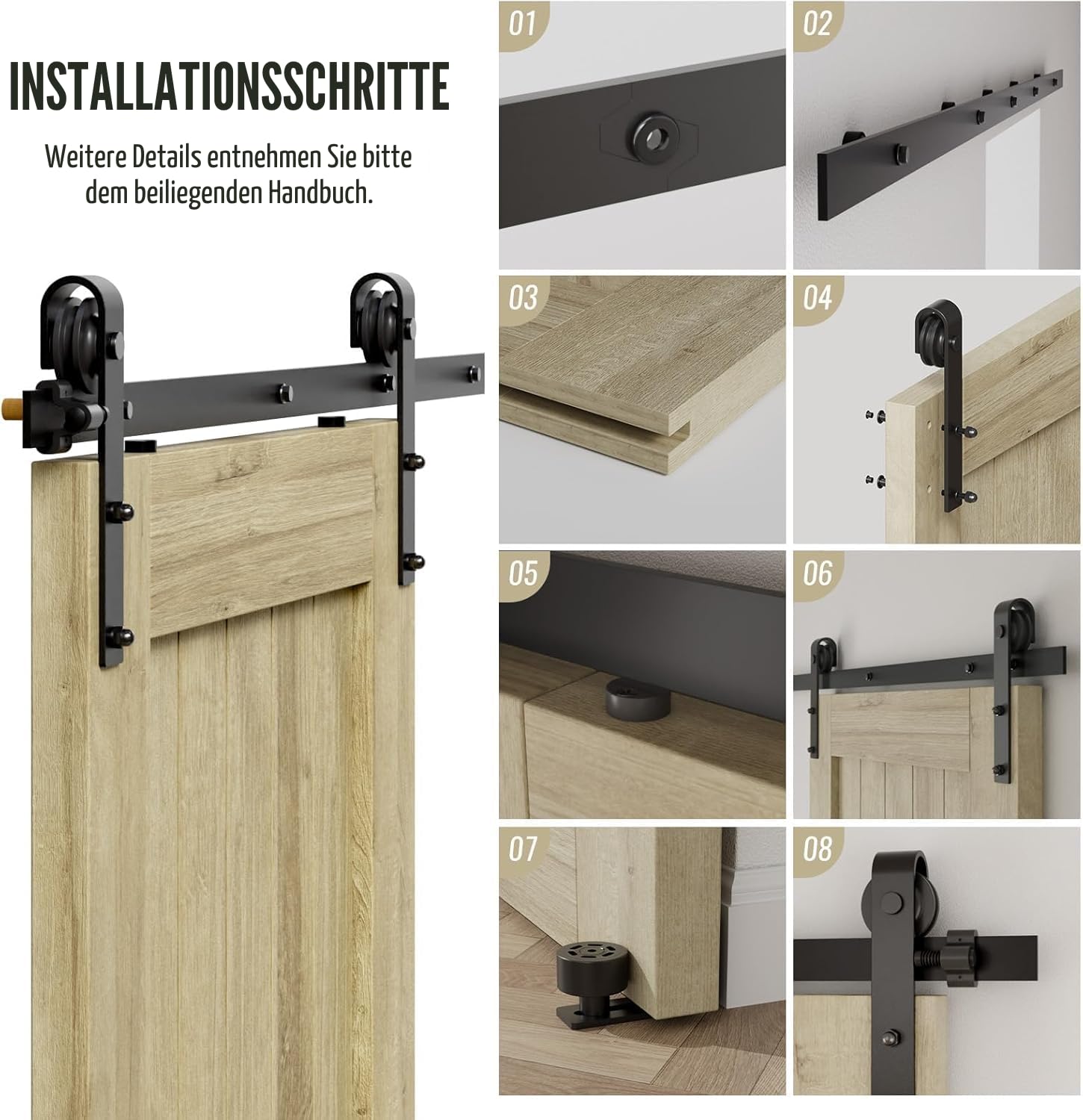 INSTALLATIONSSCHRITTE

Weitere Details entnehmen Sie bitte dem beiliegenden Handbuch.

01

02

03

04

05

06

07

08