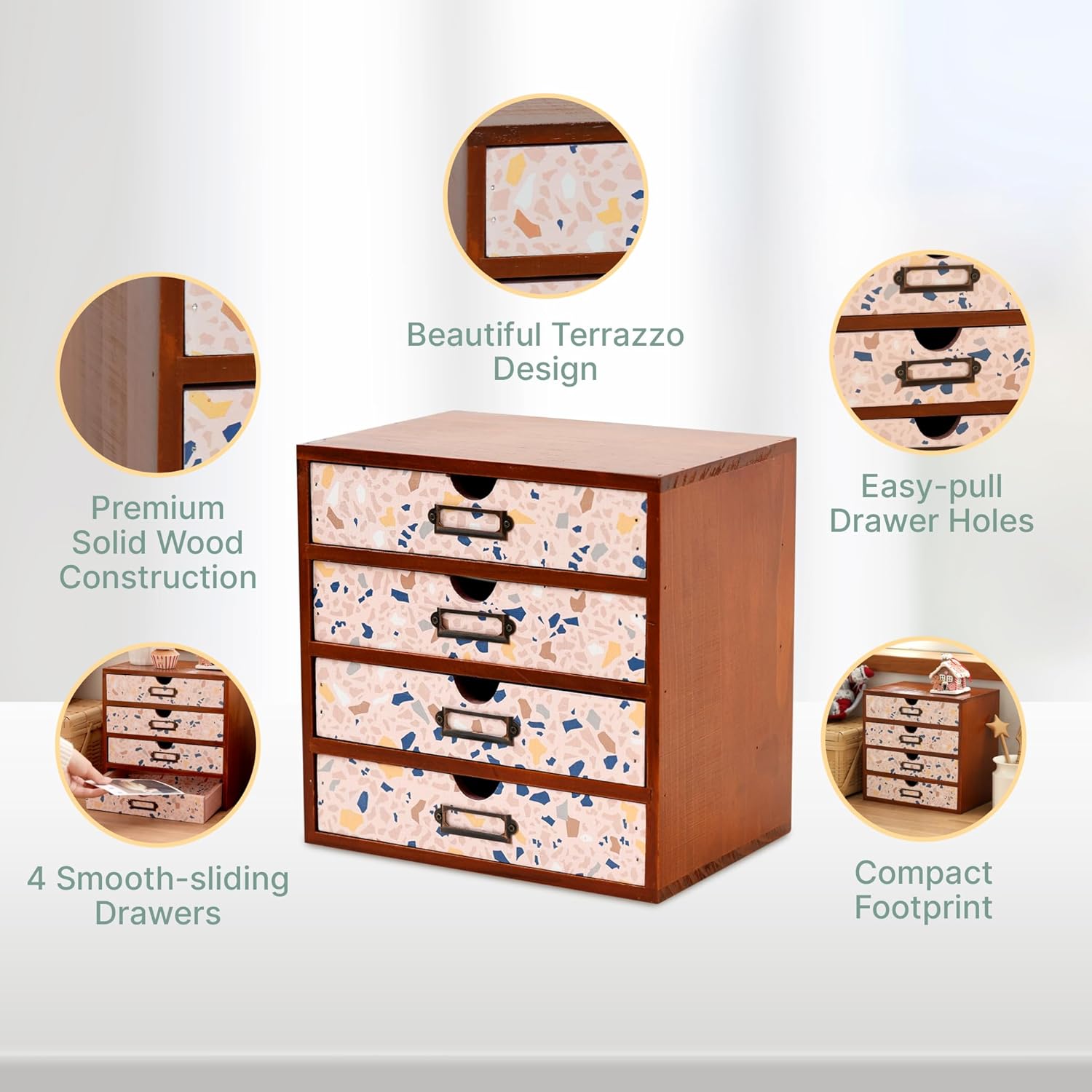 Beautiful Terrazzo Design

Premium Solid Wood Construction

Easy-pull Drawer Holes

4 Smooth-sliding Drawers

Compact Footprint