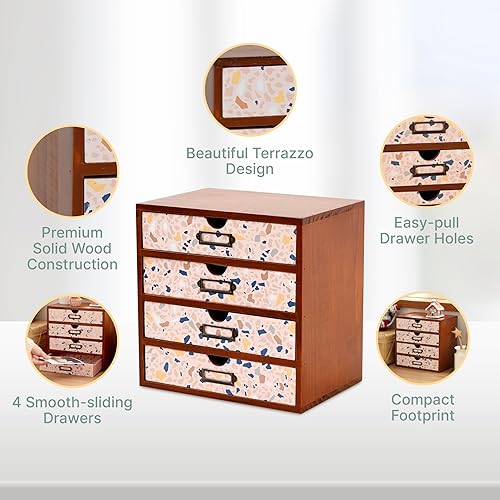 Beautiful Terrazzo Design

Premium Solid Wood Construction

Easy-pull Drawer Holes

4 Smooth-sliding Drawers

Compact Footprint