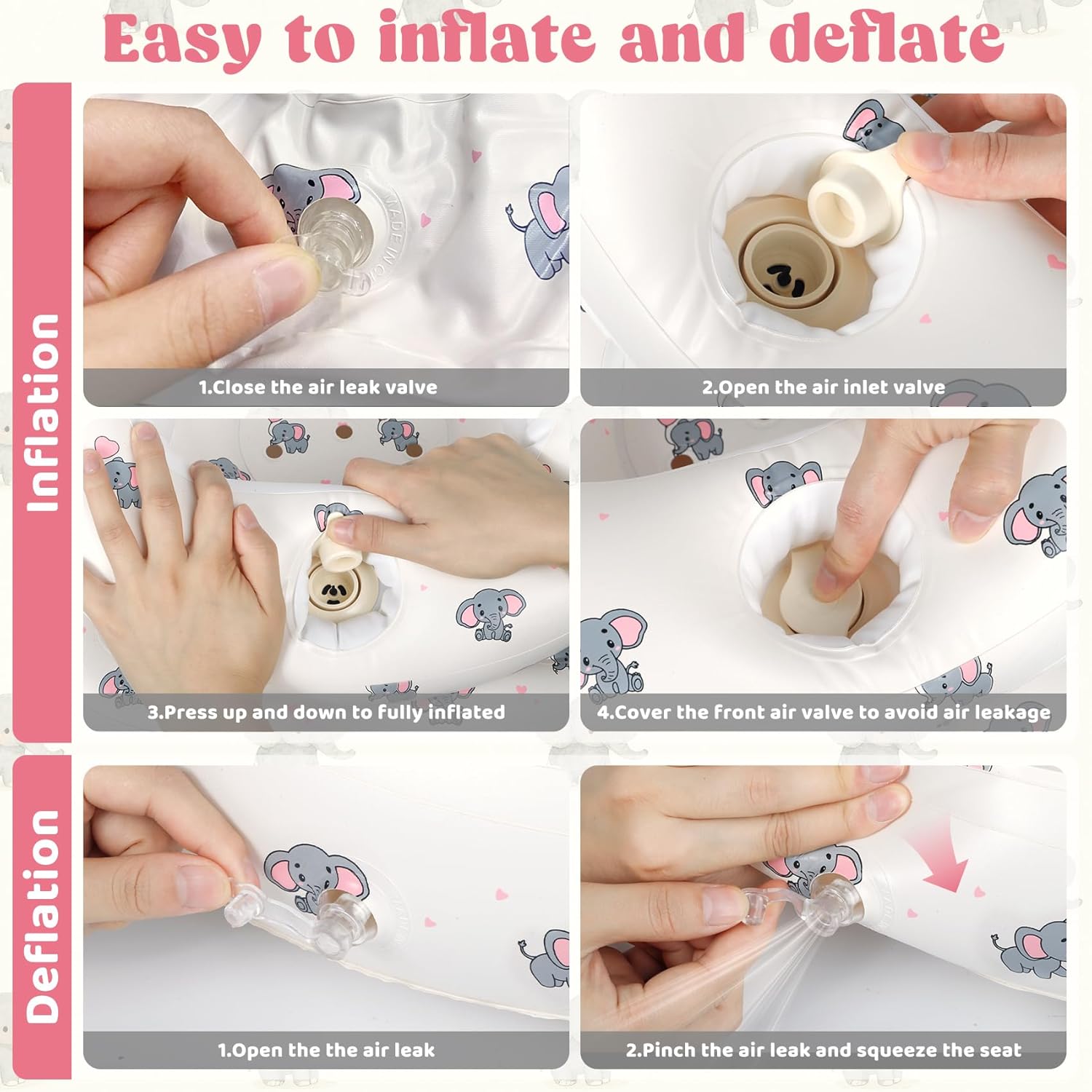 Easy to inflate and deflate

Inflation

1.Close the air leak valve

2.Open the air inlet valve

3.Press up and down to fully inflated

4.Cover the front air valve to avoid air leakage

Deflation

1.Open the the air leak

2.Pinch the air leak and squeeze the seat