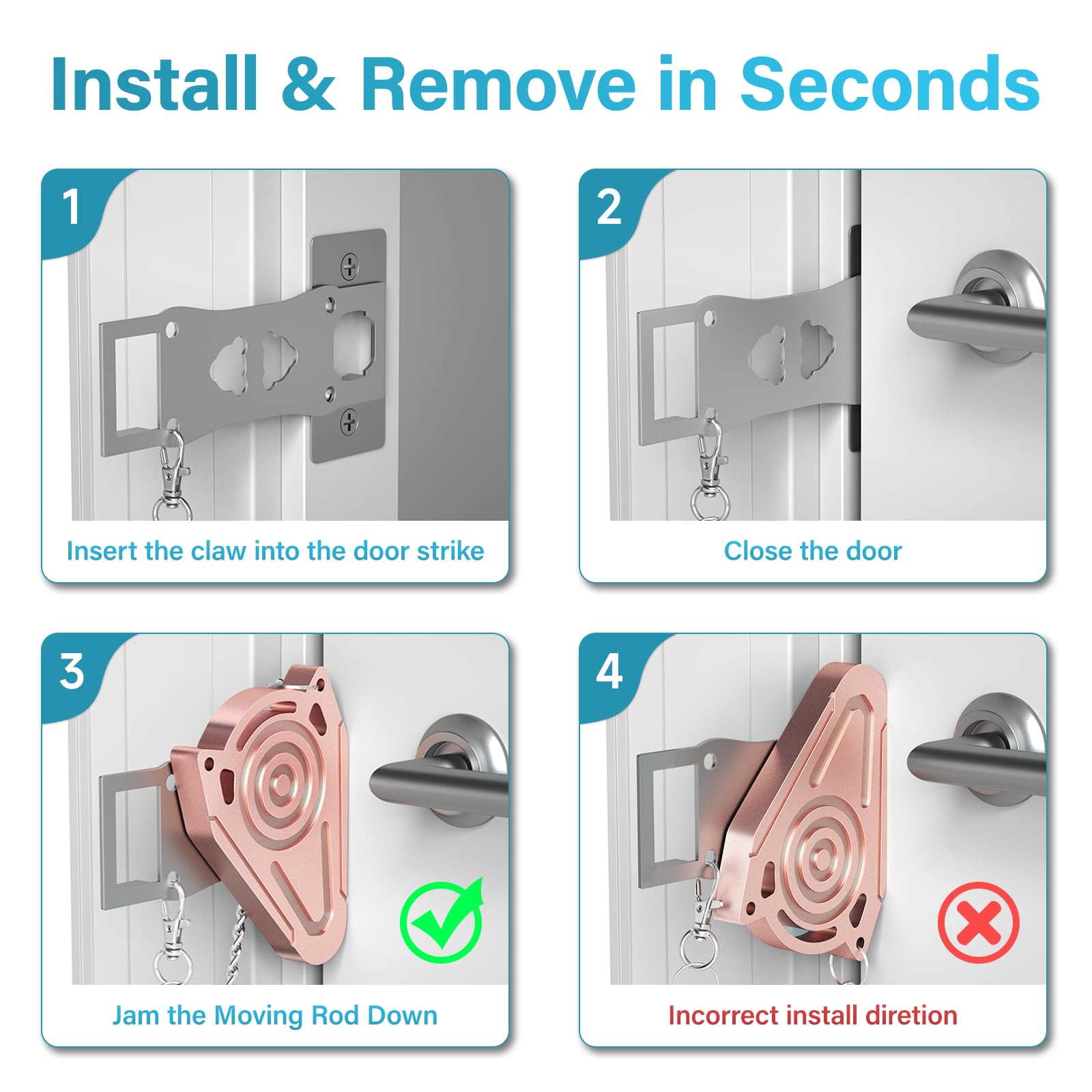 Install & Remove in Seconds

1

Insert the claw into the door strike

2

Close the door

3

Jam the Moving Rod Down

4

Incorrect install diretion