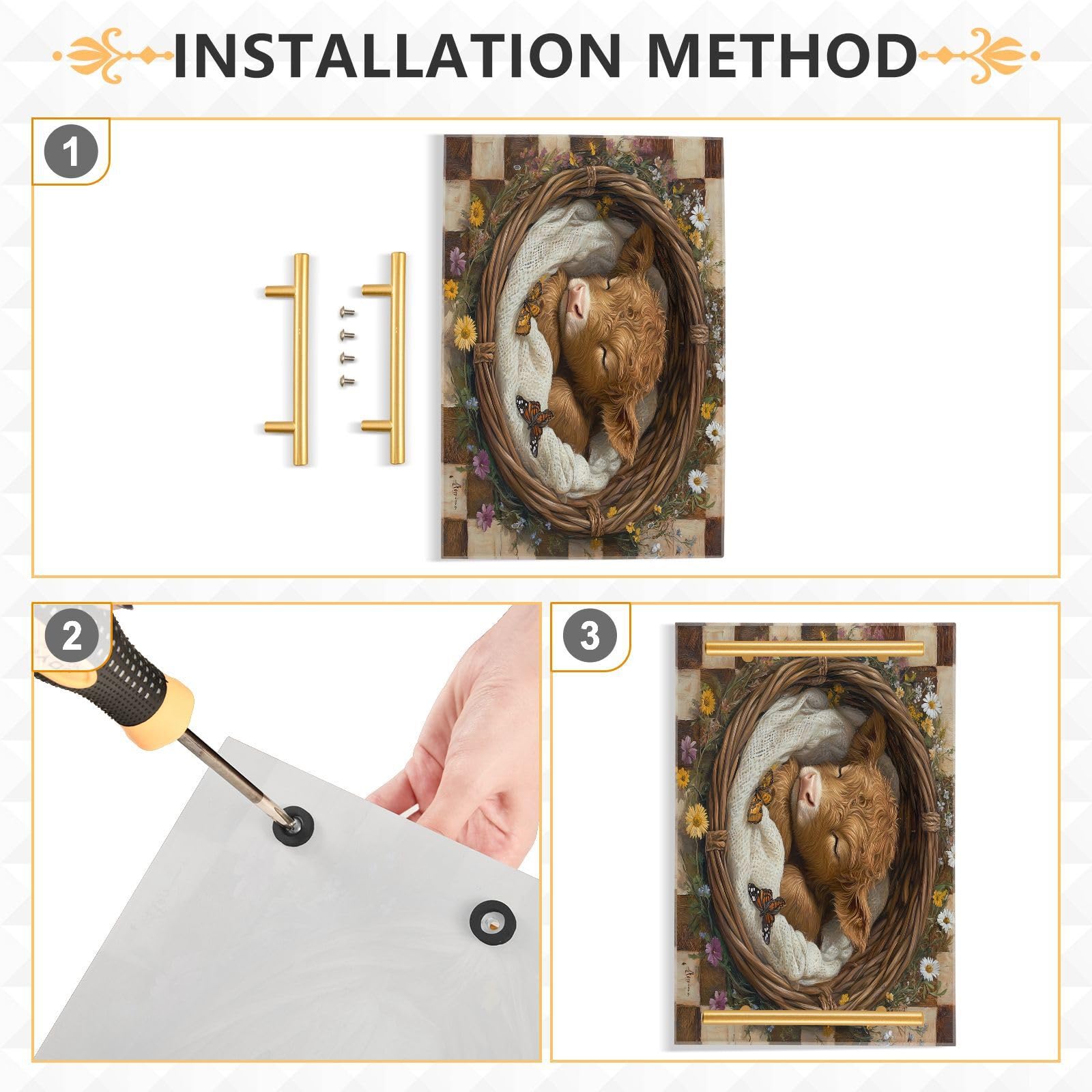 INSTALLATION METHOD

1

2

3