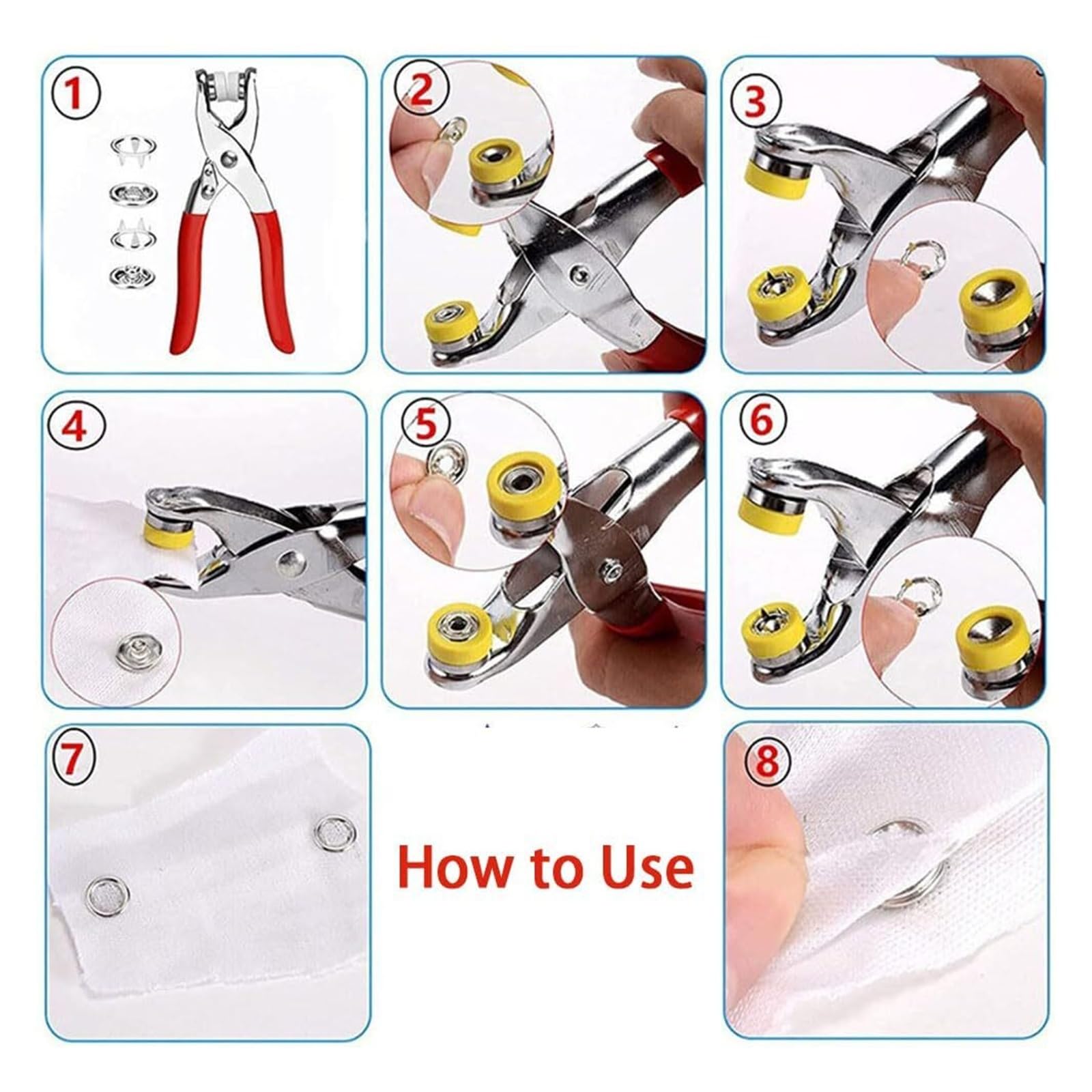 1

2

3

4

5

6

7

How to Use

8