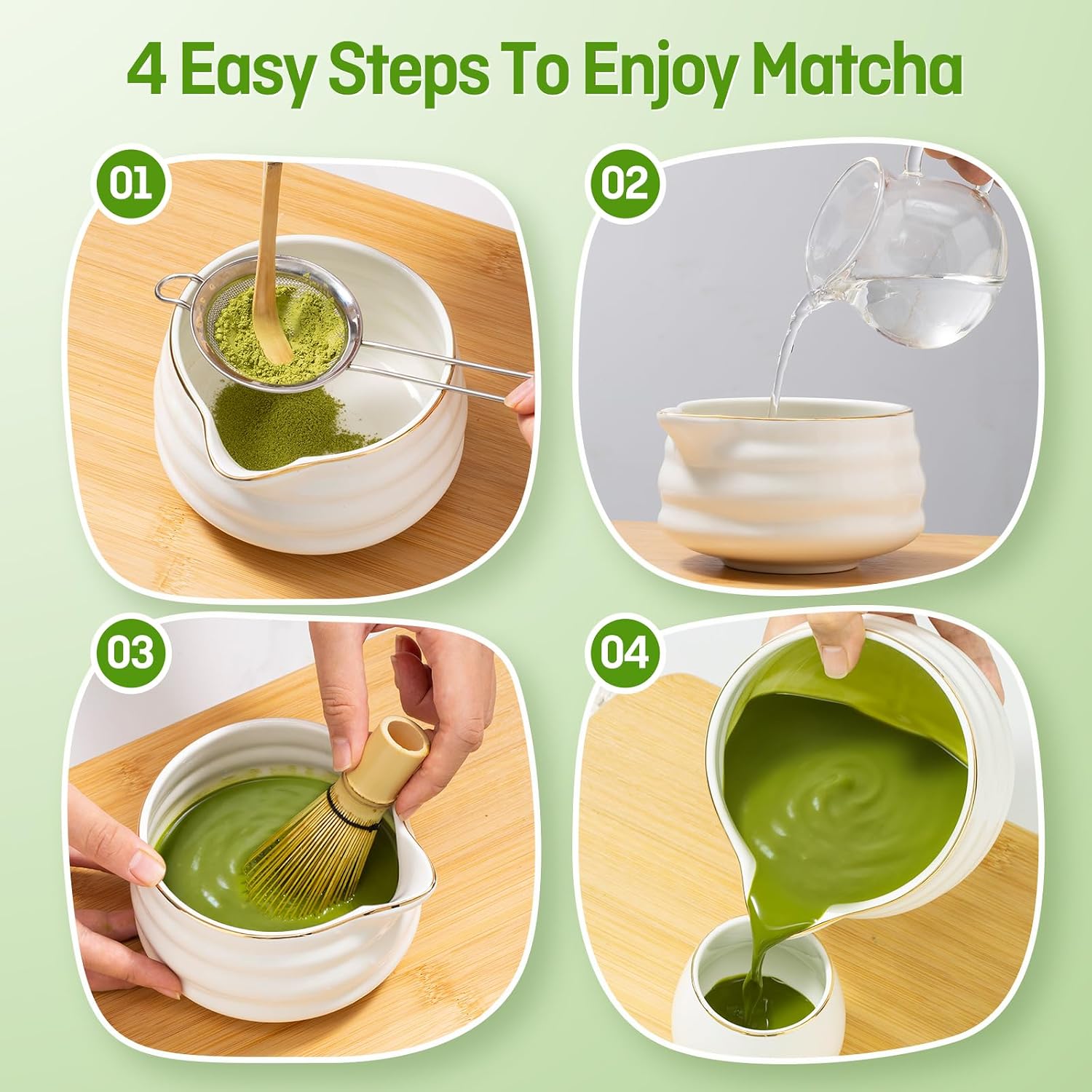 4 Easy Steps To Enjoy Matcha

01

02

03

04