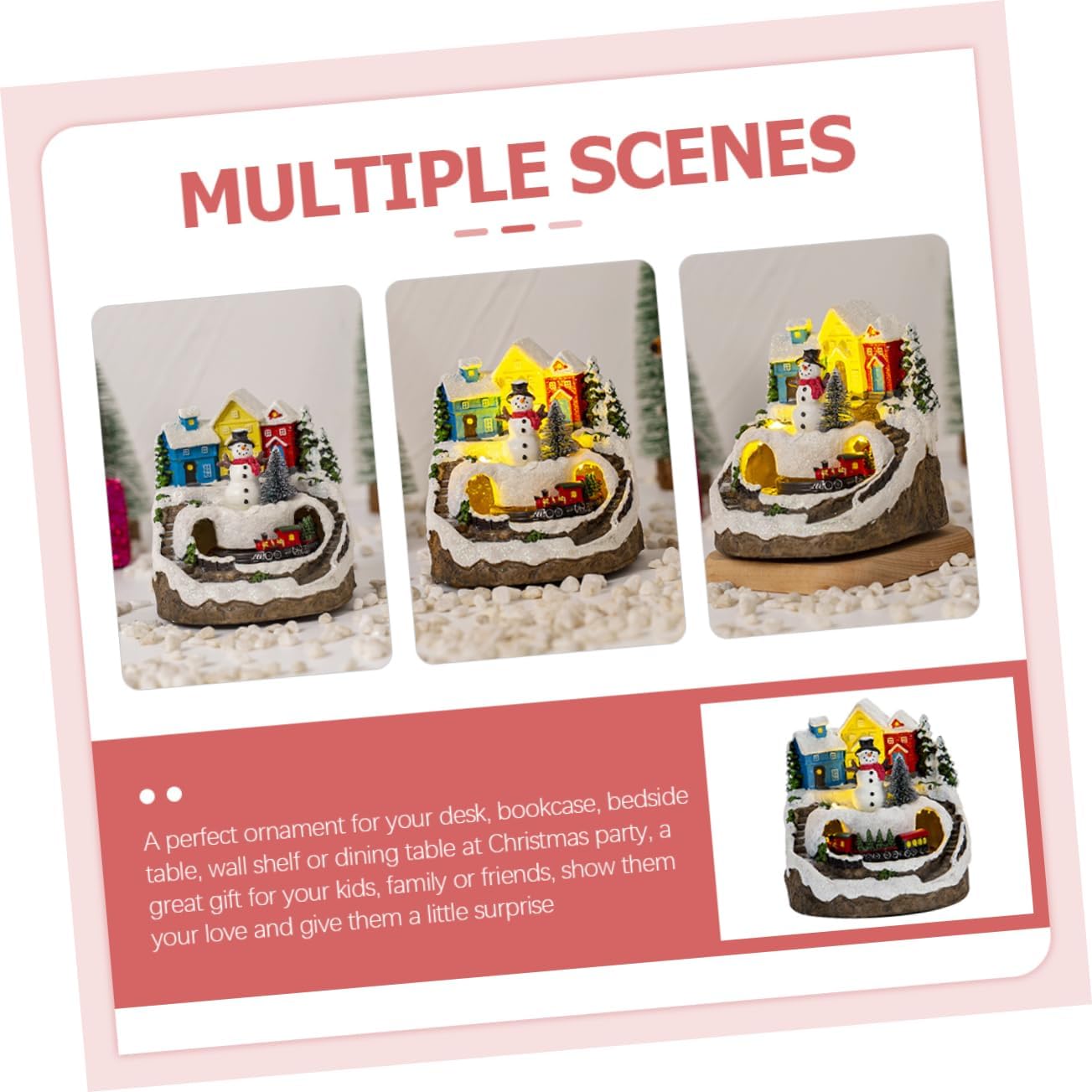 MULTIPLE SCENES

A perfect ornament for your desk, bookcase, bedside table, wall shelf or dining table at Christmas party, a great gift for your kids, family or friends, show them your love and give them a little surprise