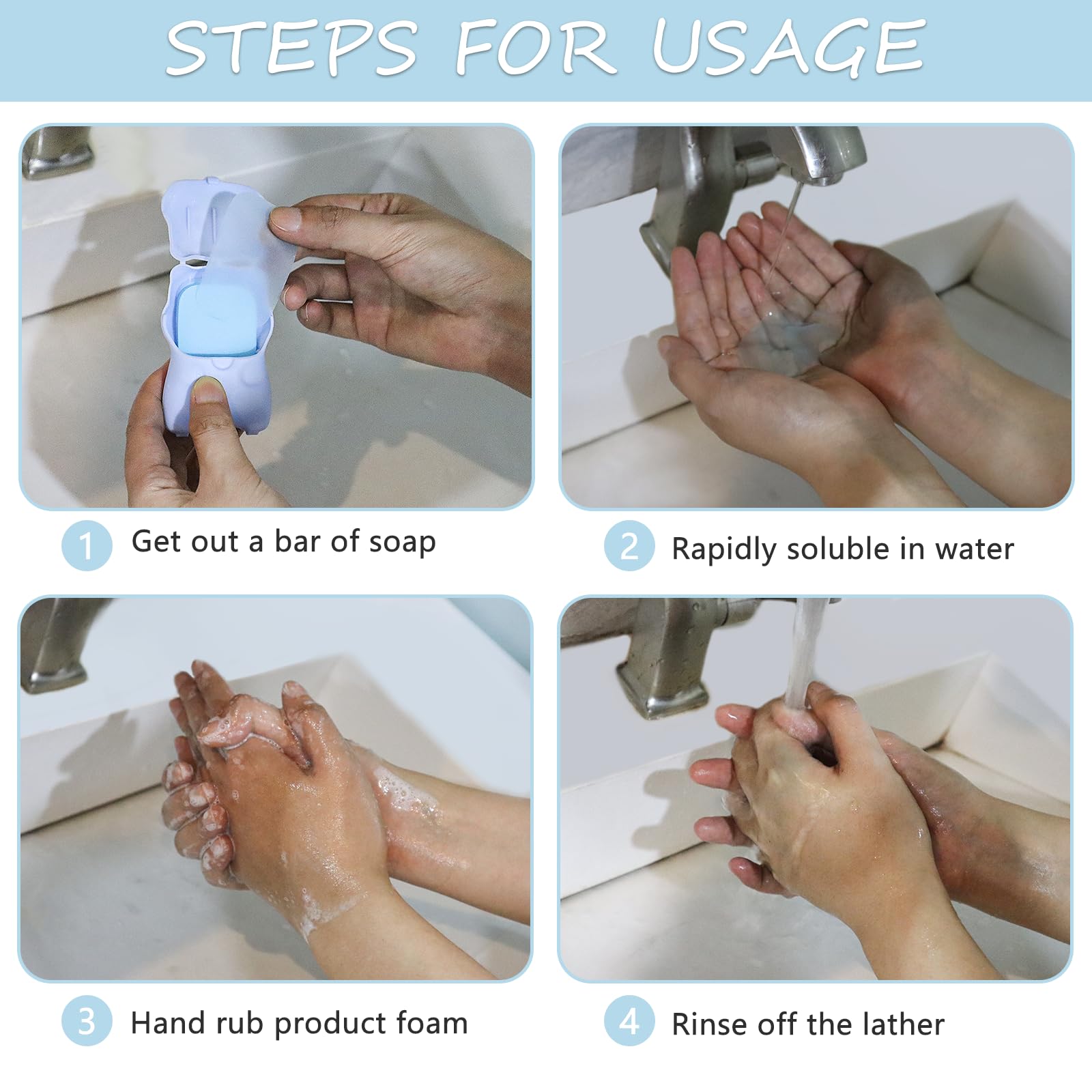 STEPS FOR USAGE

1 Get out a bar of soap

2 Rapidly soluble in water

3 Hand rub product foam

4 Rinse off the lather