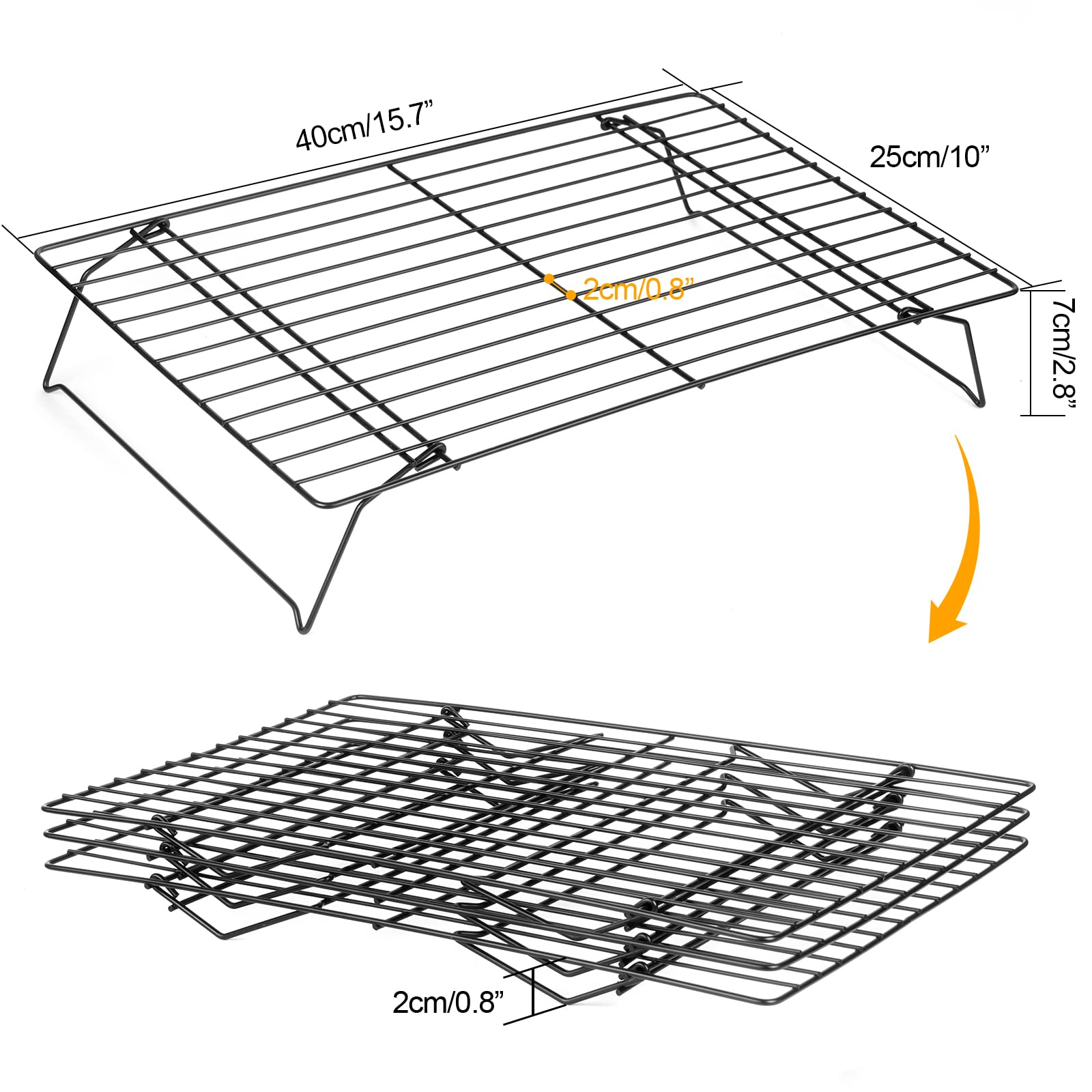 40cm/15.7”

25cm/10”

2cm/0.8”

7cm/2.8”

2cm/0.8”