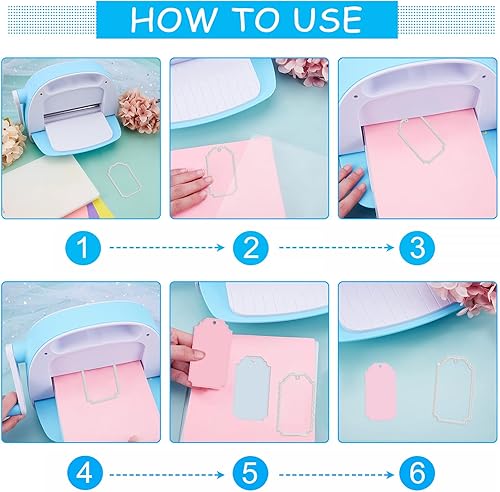 HOW TO USE

1
2
3

4
5
6