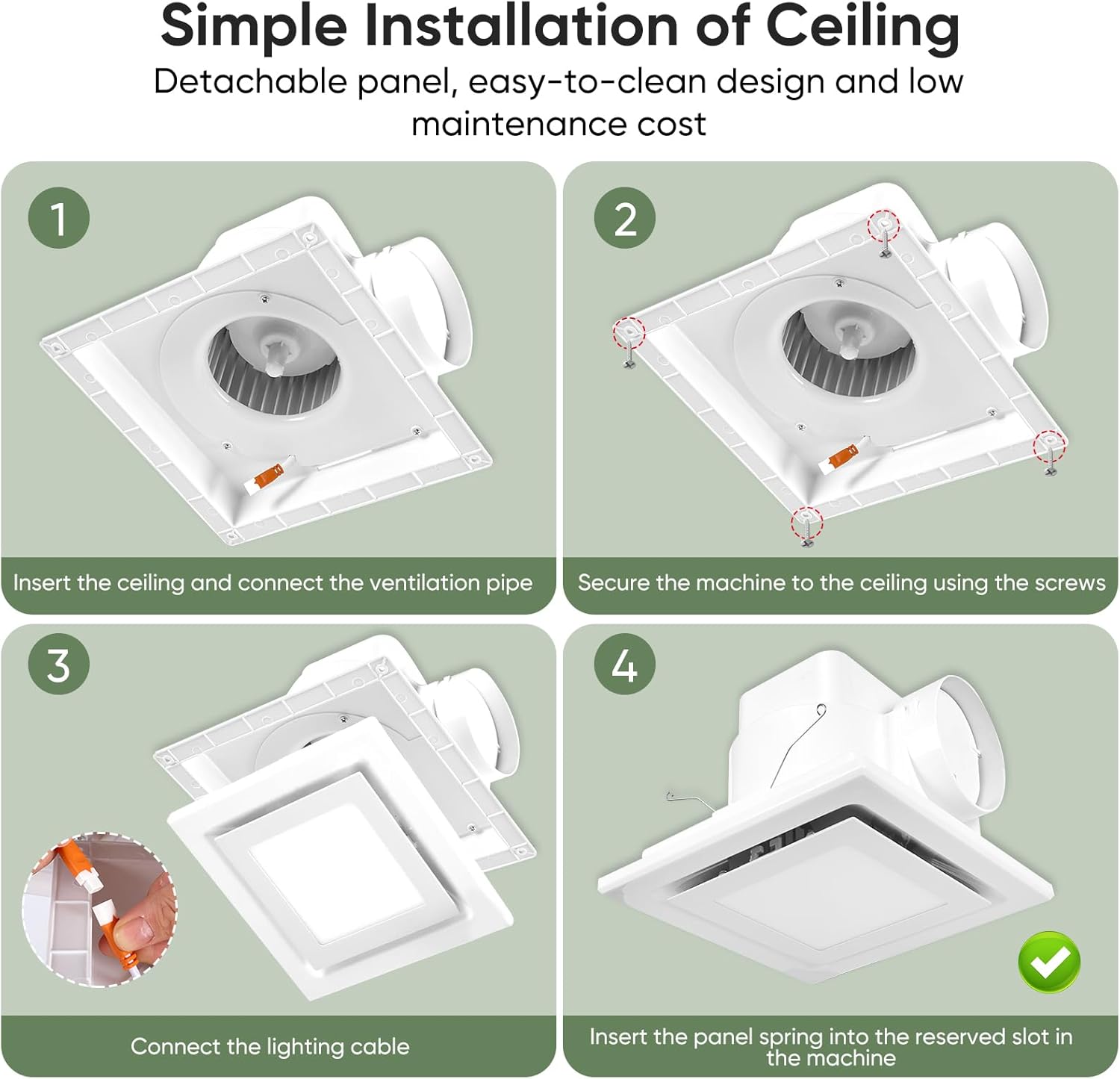 Simple Installation of Ceiling

Detachable panel, easy-to-clean design and low maintenance cost

1

Insert the ceiling and connect the ventilation pipe

2

Secure the machine to the ceiling using the screws

3

Connect the lighting cable

4

Insert the panel spring into the reserved slot in the machine