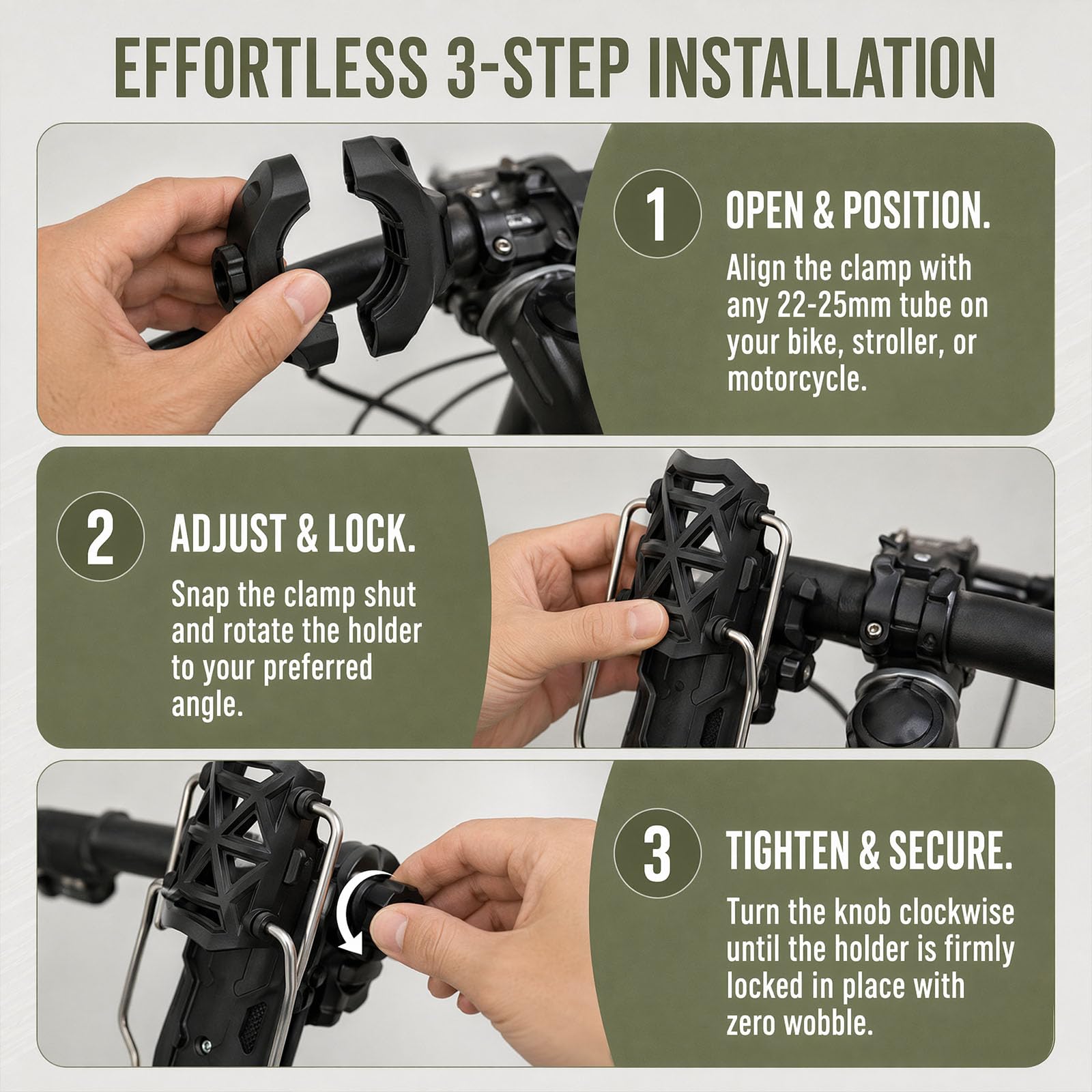 EFFORTLESS 3-STEP INSTALLATION

1

OPEN & POSITION.

Align the clamp with any 22-25mm tube on your bike, stroller, or motorcycle.

2

ADJUST & LOCK.

Snap the clamp shut and rotate the holder to your preferred angle.

3

TIGHTEN & SECURE.

Turn the knob clockwise until the holder is firmly locked in place with zero wobble.