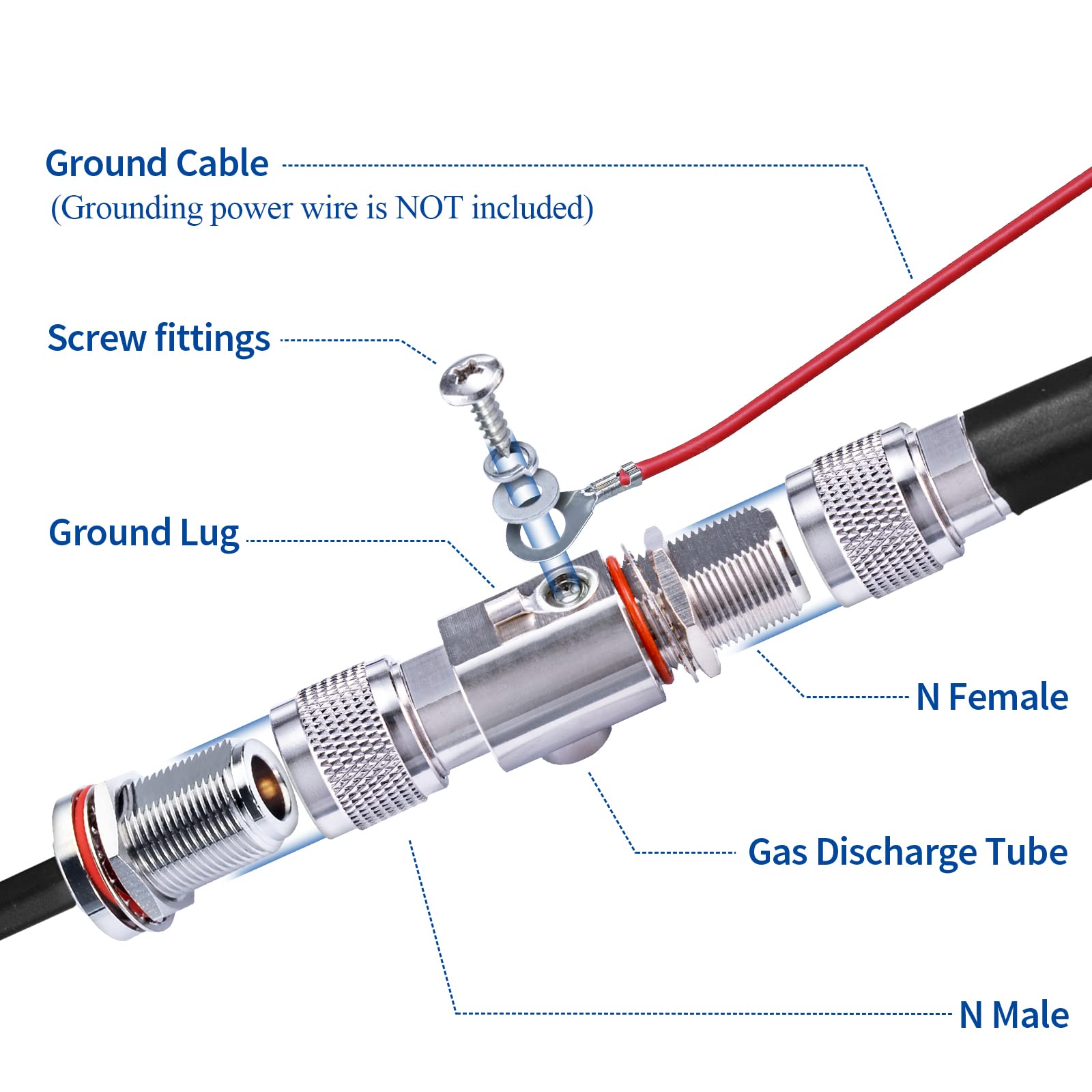 Ground Cable
(Grounding power wire is NOT included)

Screw fittings

Ground Lug

N Female

Gas Discharge Tube

N Male