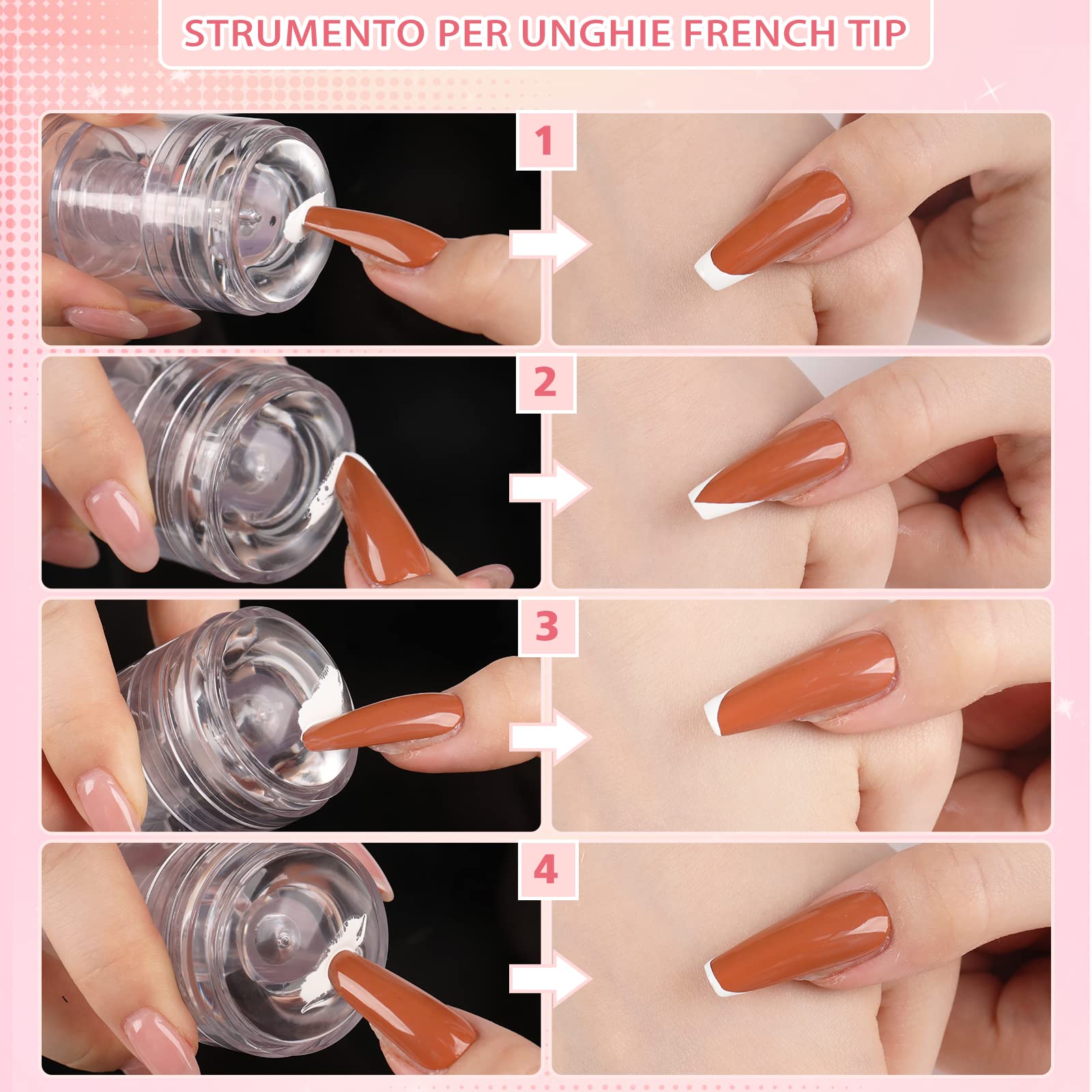 STRUMENTO PER UNGHIE FRENCH TIP

1

2

3

4