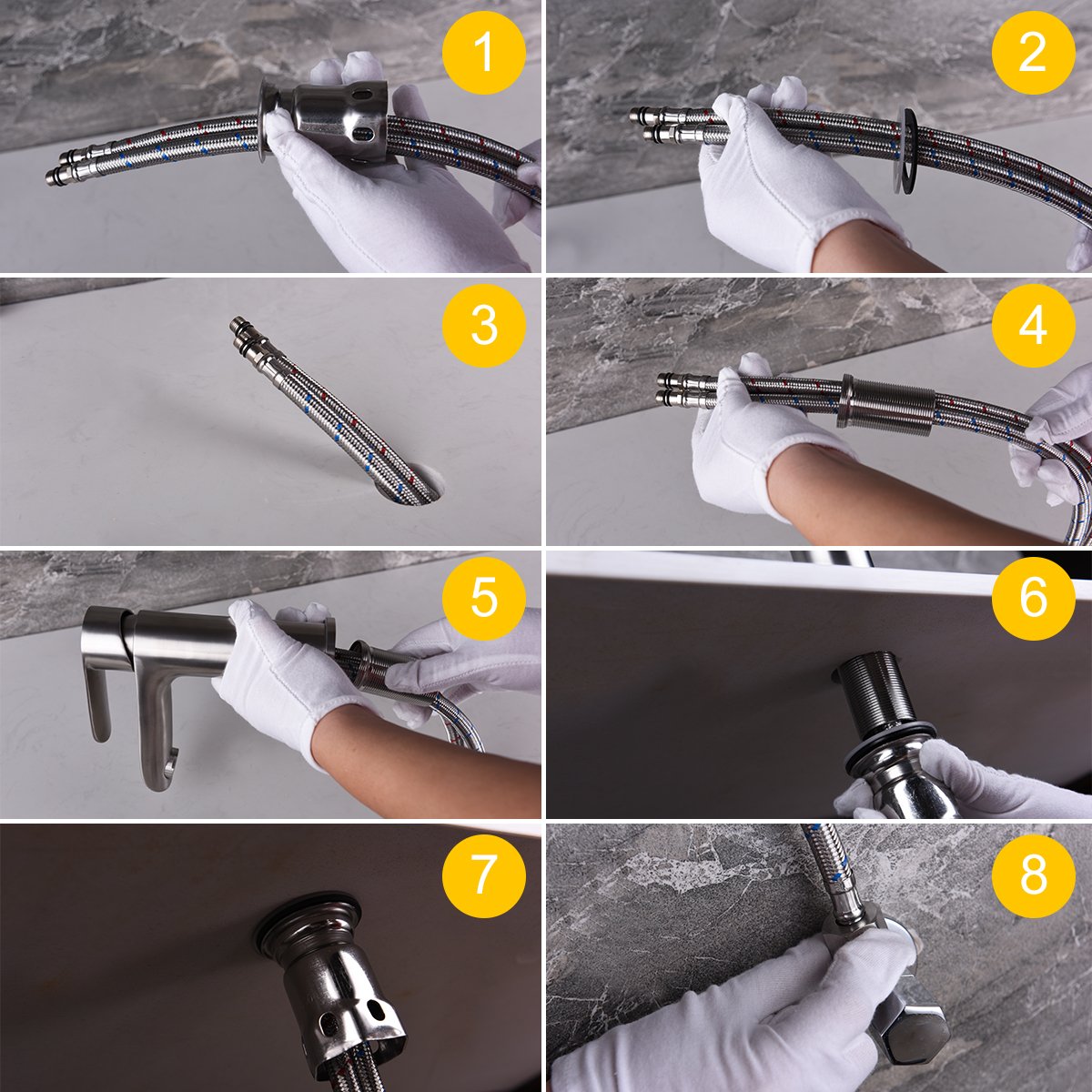 1

2

3

4

5

6

7

8