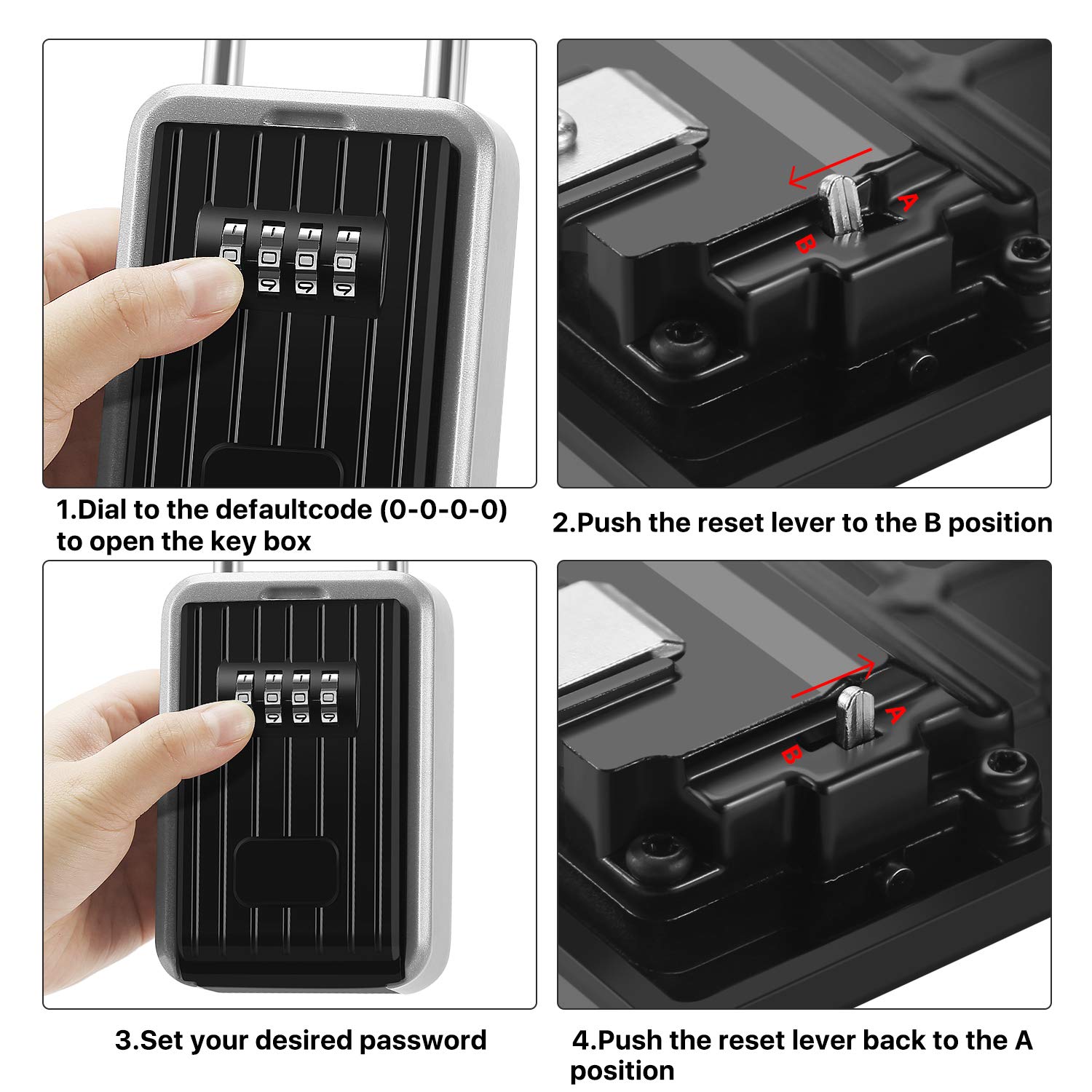 A

B

1.Dial to the defaultcode (0-0-0-0) to open the key box

2.Push the reset lever to the B position

A

B

3.Set your desired password

4.Push the reset lever back to the A position