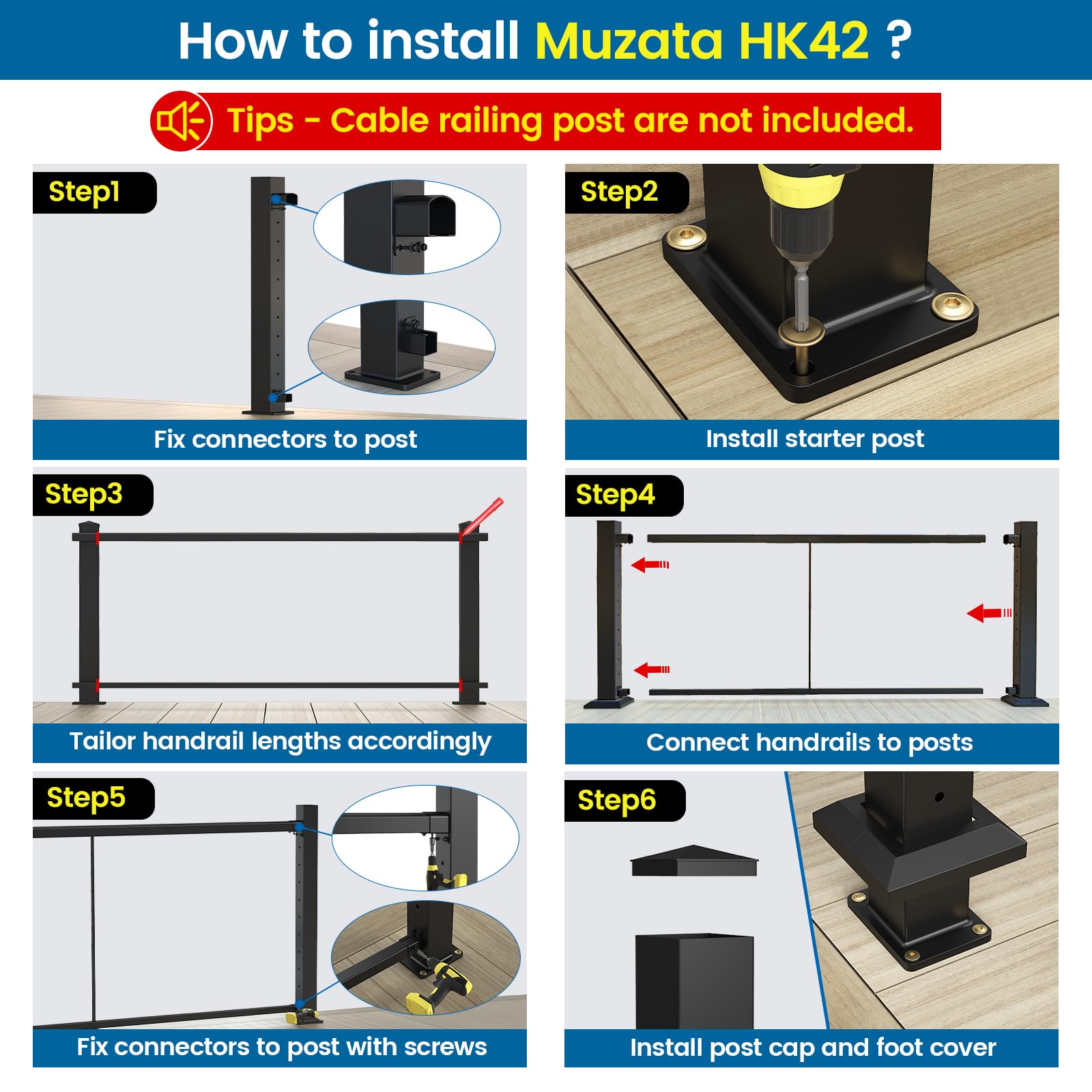 How to install Muzata HK42 ?

Tips - Cable railing post are not included.

Step1

Fix connectors to post

Step2

Install starter post

Step3

Tailor handrail lengths accordingly

Step4

Connect handrails to posts

Step5

Fix connectors to post with screws

Step6

Install post cap and foot cover