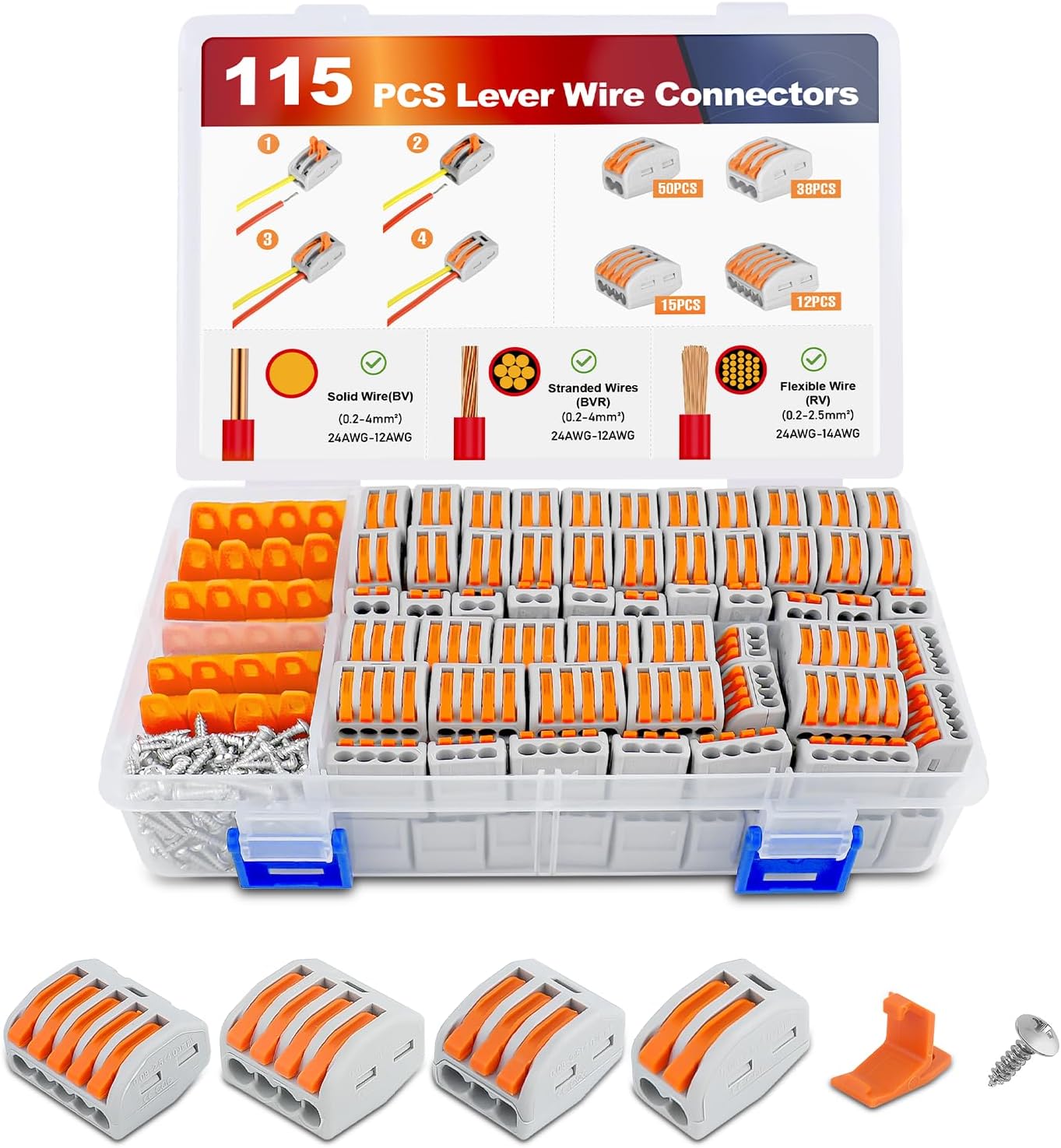 115 PCS Lever Wire Connectors

1
2
3
4

50PCS
38PCS
15PCS
12PCS

Solid Wire(BV)
(0.2-4mm²)
24AWG-12AWG

Stranded Wires
(BVR)
(0.2-4mm²)
24AWG-12AWG

Flexible Wire
(RV)
(0.2-2.5mm²)
24AWG-14AWG