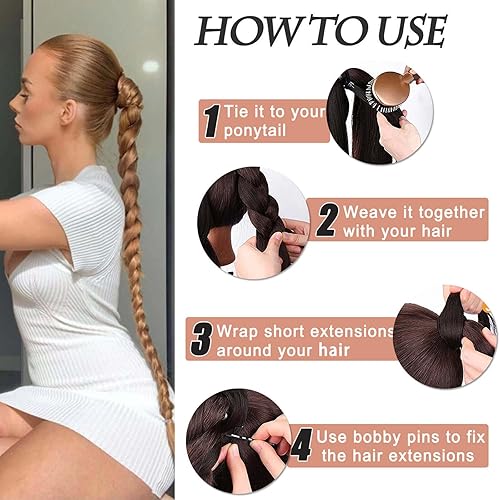 HOW TO USE

1 Tie it to your ponytail

2 Weave it together with your hair

3 Wrap short extensions around your hair

4 Use bobby pins to fix the hair extensions