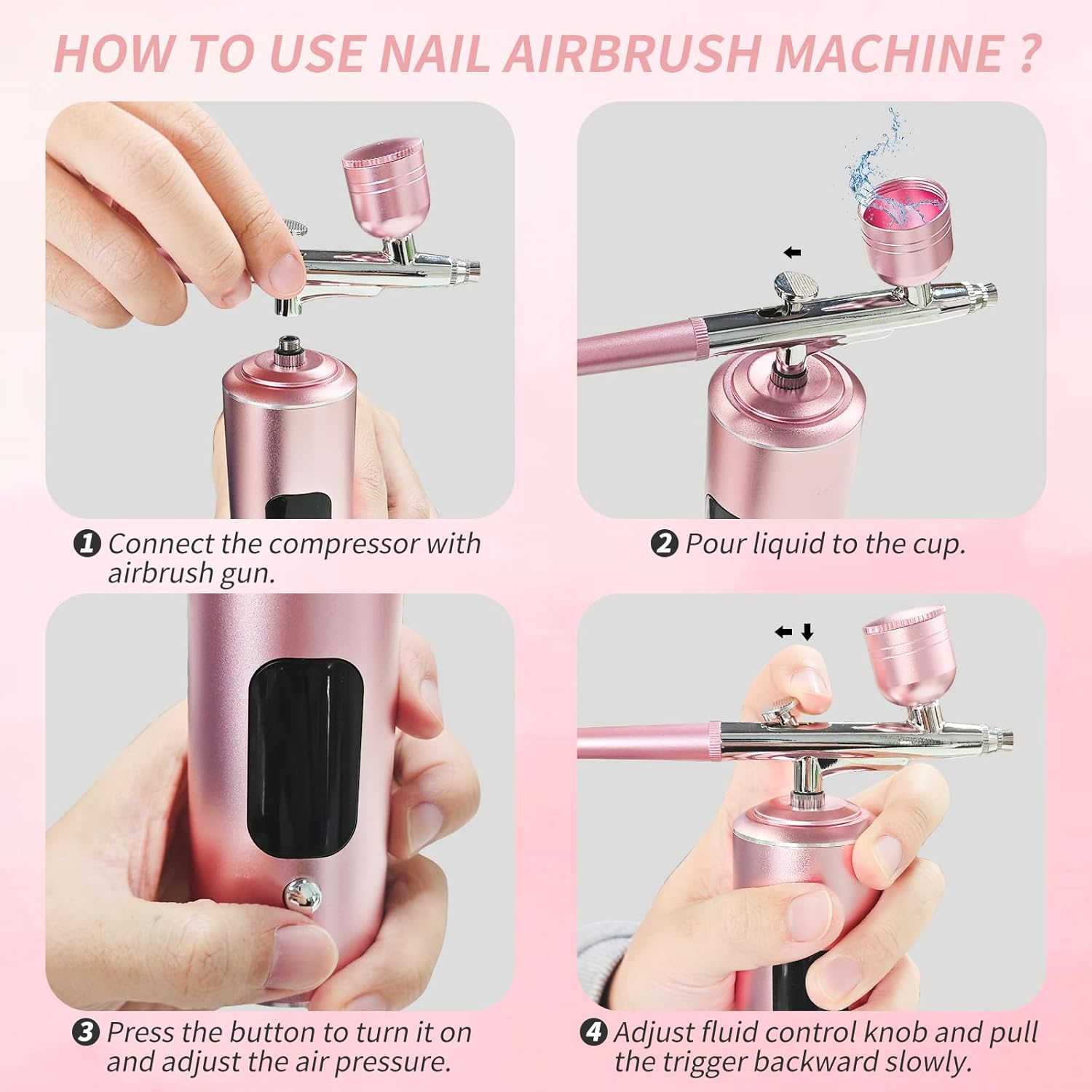 HOW TO USE NAIL AIRBRUSH MACHINE ?

❶ Connect the compressor with airbrush gun.

❷ Pour liquid to the cup.

❸ Press the button to turn it on and adjust the air pressure.

❹ Adjust fluid control knob and pull the trigger backward slowly.