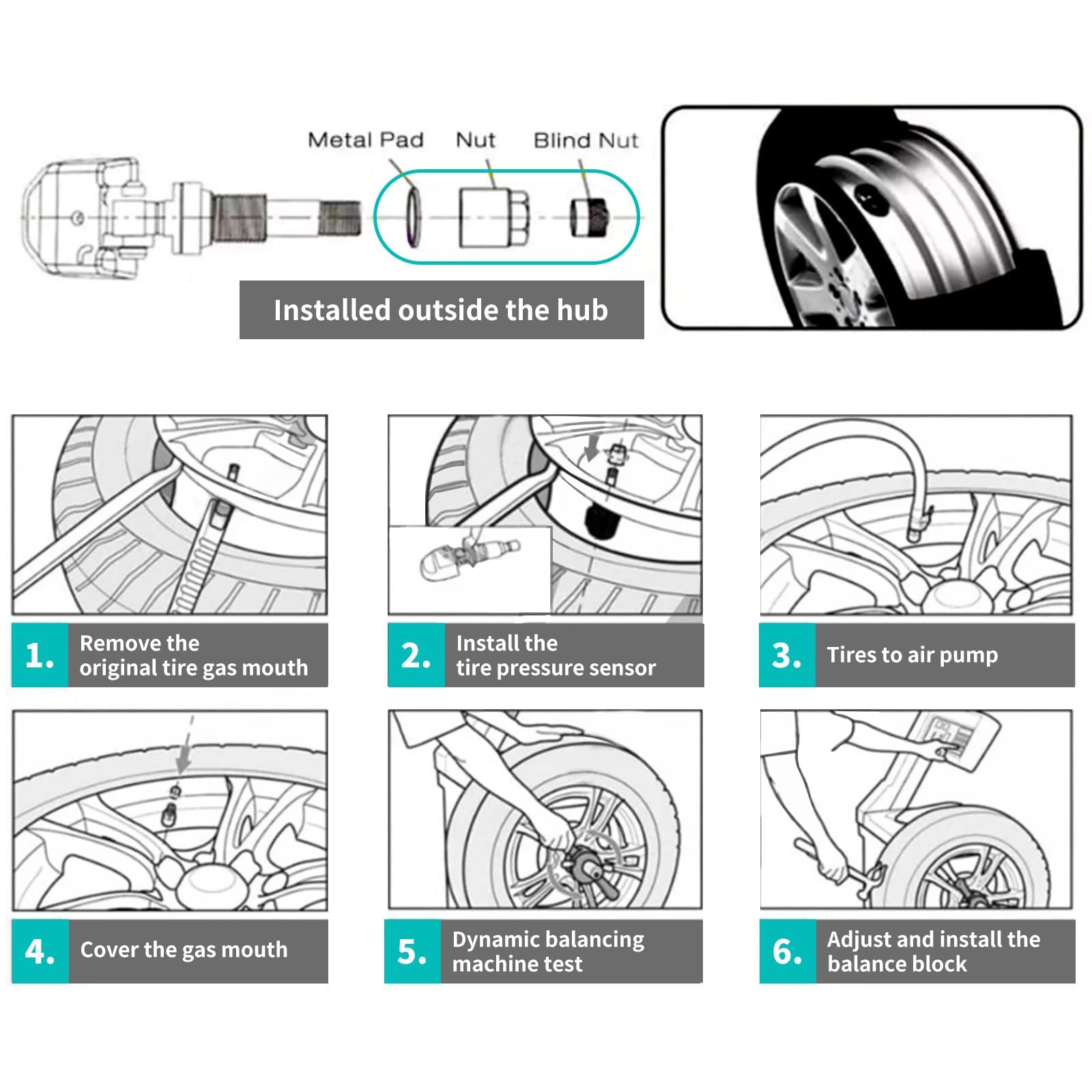 Metal Pad Nut Blind Nut

Installed outside the hub

1. Remove the original tire gas mouth

2. Install the tire pressure sensor

3. Tires to air pump

4. Cover the gas mouth

5. Dynamic balancing machine test

6. Adjust and install the balance block