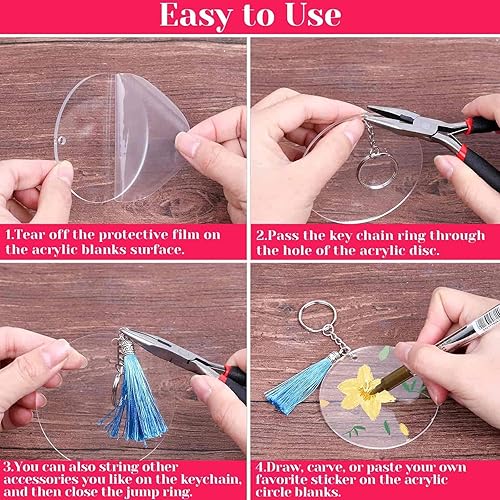 Easy to Use

1.Tear off the protective film on the acrylic blanks surface.

2.Pass the key chain ring through the hole of the acrylic disc.

3.You can also string other accessories you like on the keychain, and then close the jump ring.

4.Draw, carve, or paste your own favorite sticker on the acrylic circle blanks.